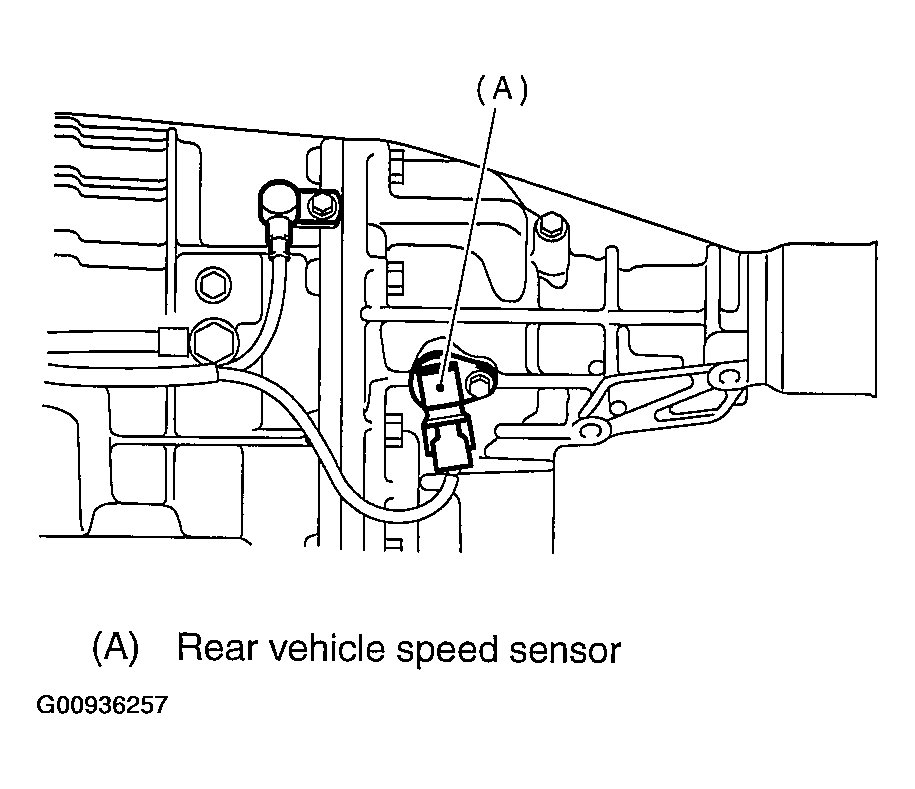 (A)

(A) Rear vehicle speed sensor

G00936257