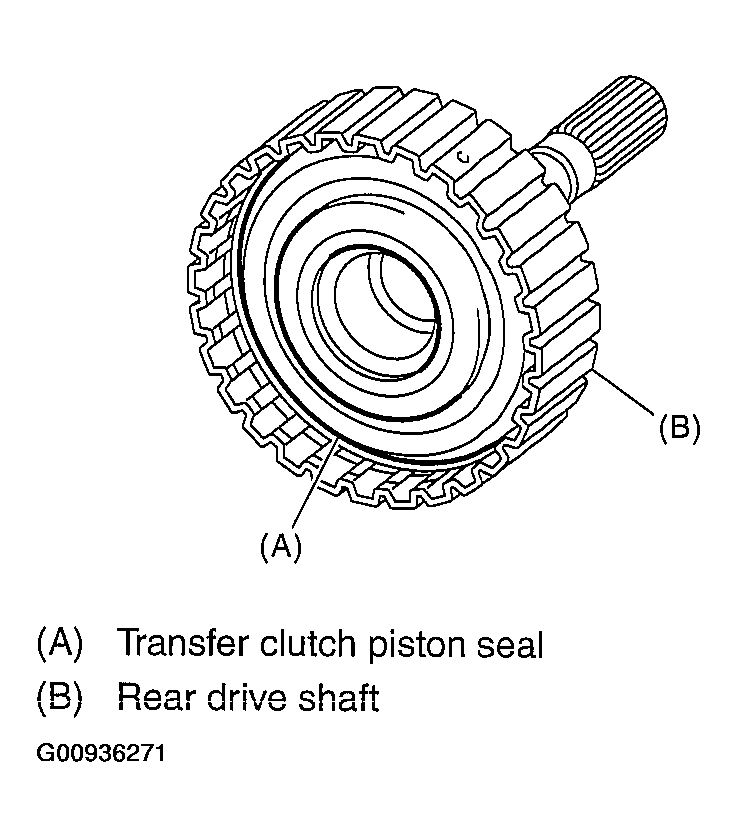 (B)

(A)

(A) Transfer clutch piston seal
(B) Rear drive shaft

G00936271