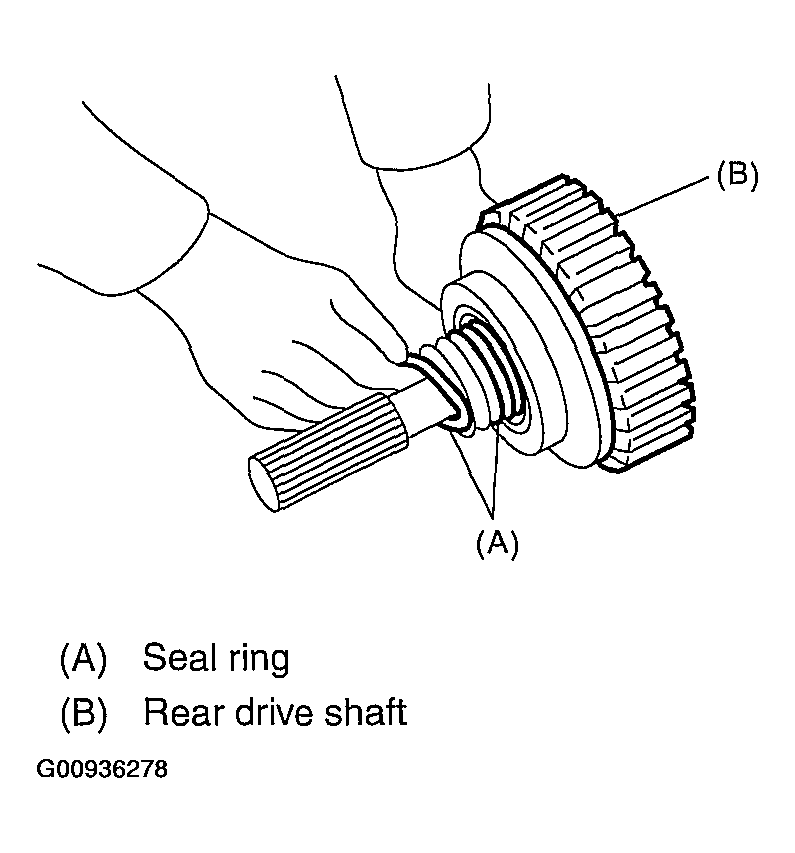 (B)

(A)

(A) Seal ring
(B) Rear drive shaft

G00936278