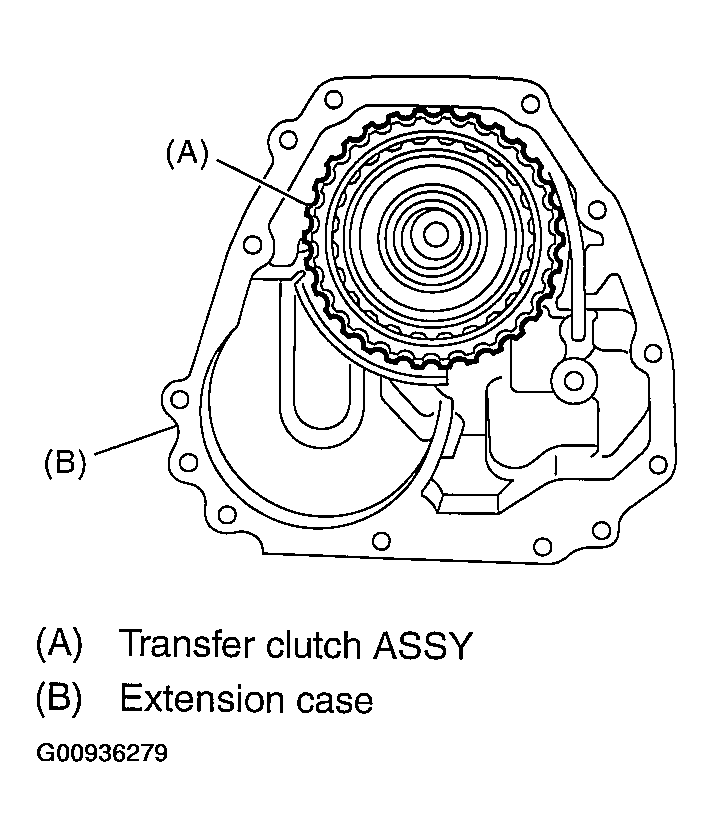 (A)

(B)

(A) Transfer clutch ASSY

(B) Extension case

G00936279