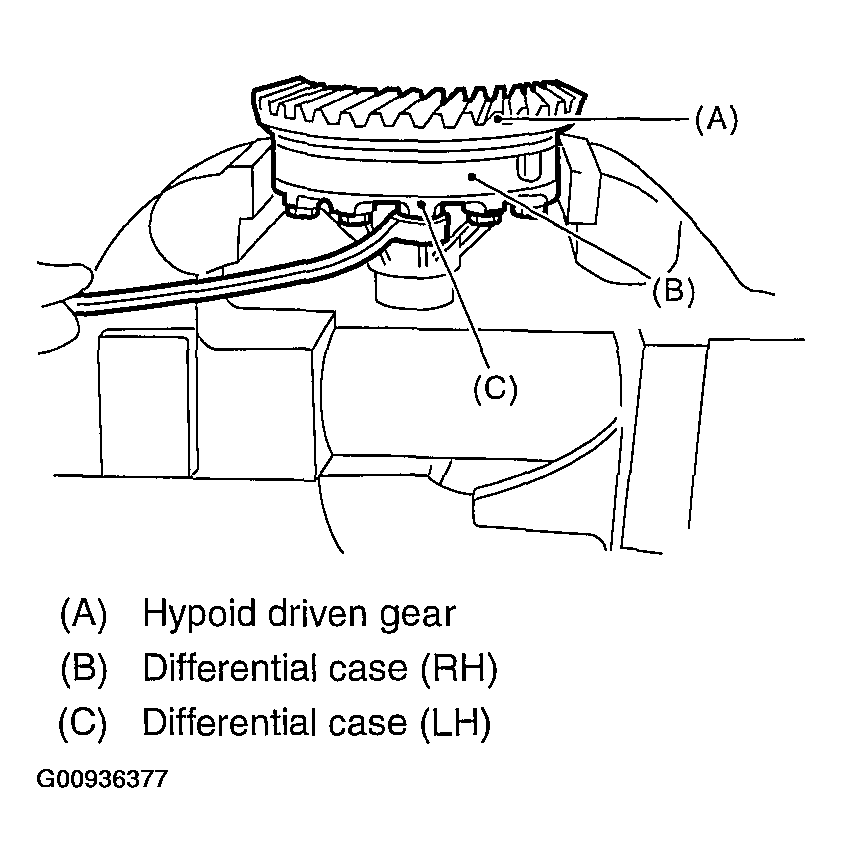 (A)

(B)

(C)

(A) Hypoid driven gear
(B) Differential case (RH)
(C) Differential case (LH)

G00936377