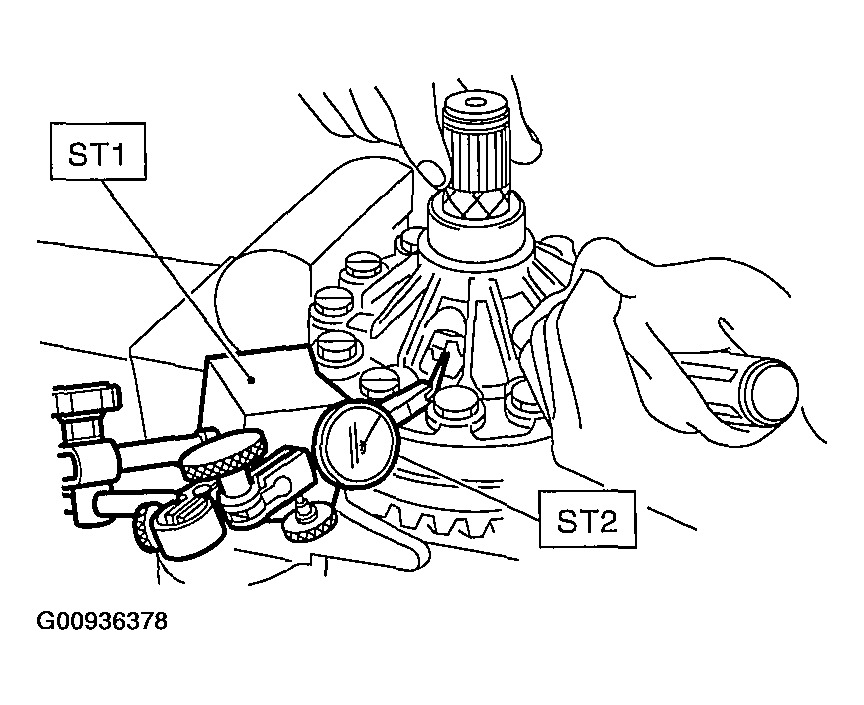 ST1

ST2

G00936378