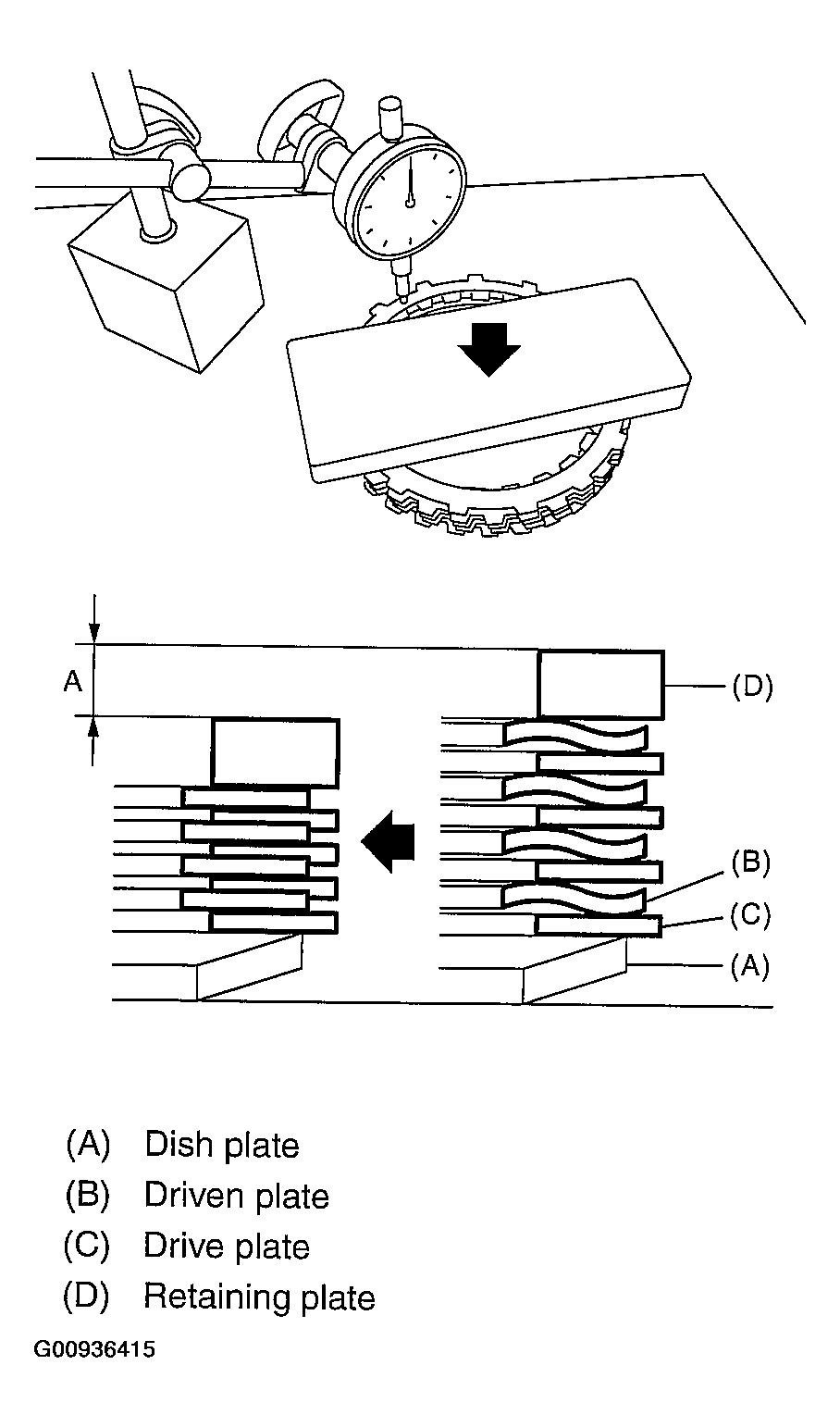 A

(D)

(B)

(C)

(A)

(A) Dish plate
(B) Driven plate
(C) Drive plate
(D) Retaining plate

G00936415