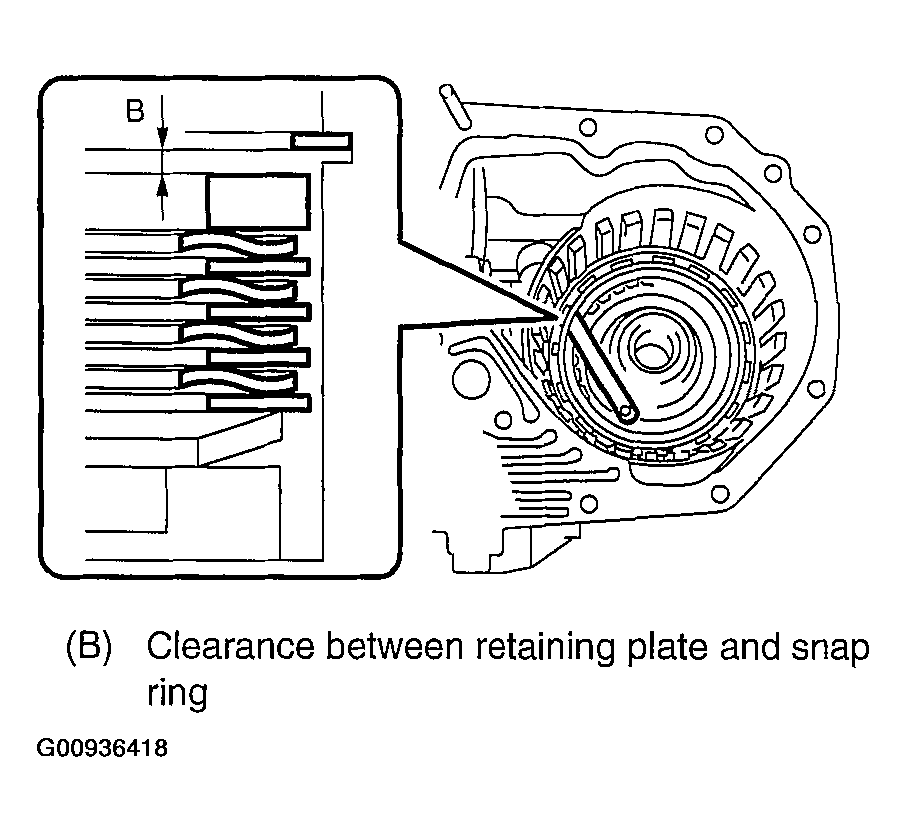 B

(B) Clearance between retaining plate and snap ring

G00936418