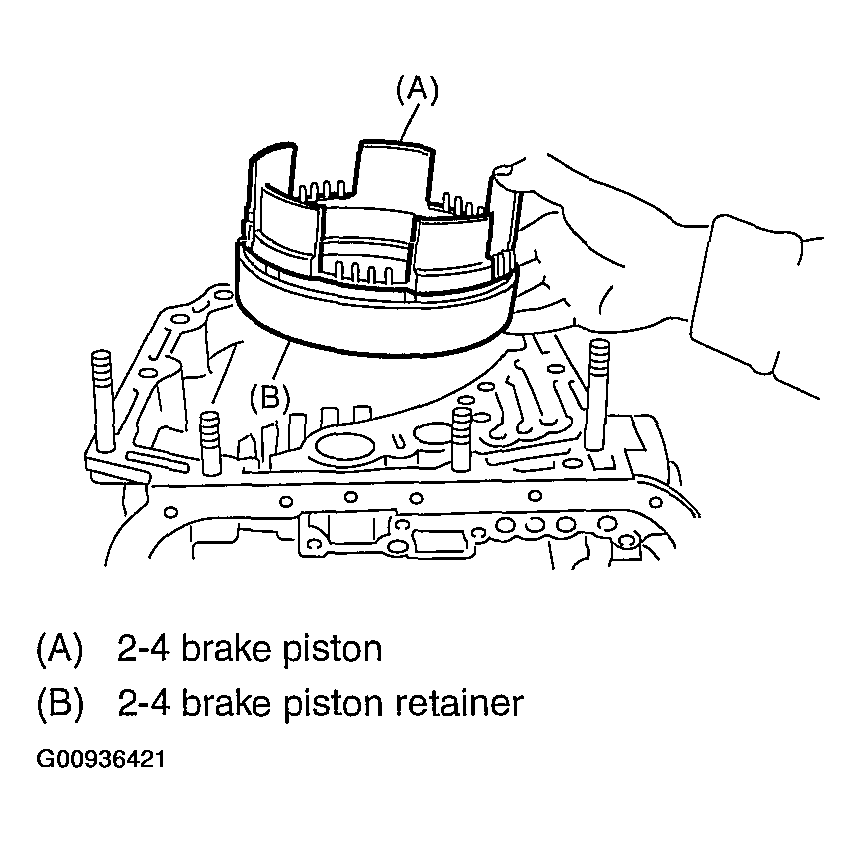 (A)

(B)

(A) 2-4 brake piston

(B) 2-4 brake piston retainer

G00936421