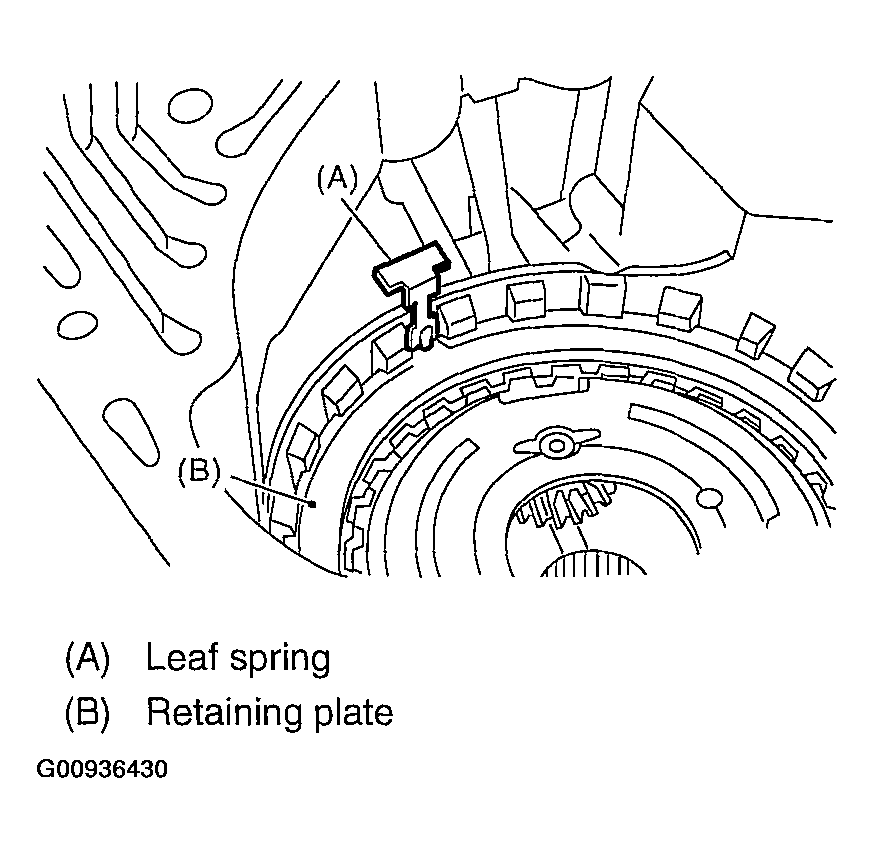 (A)

(B)

(A) Leaf spring
(B) Retaining plate

G00936430