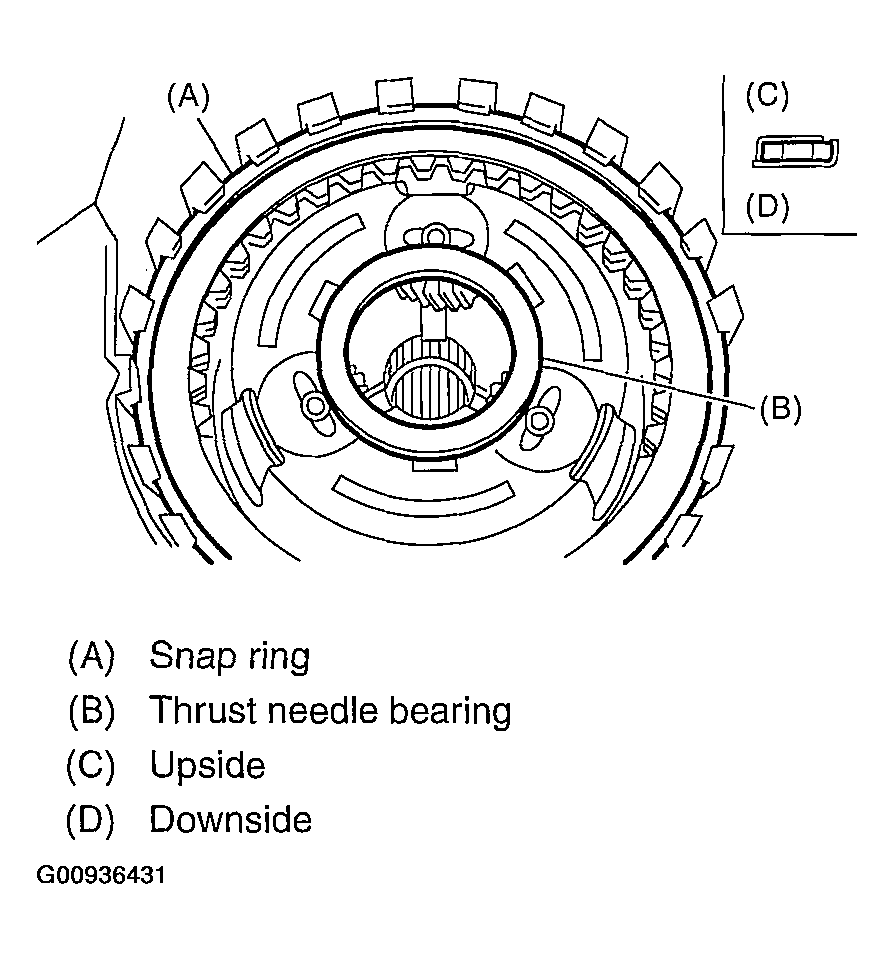 (A)

(C)

(D)

(B)

(A) Snap ring
(B) Thrust needle bearing
(C) Upside
(D) Downside

G00936431