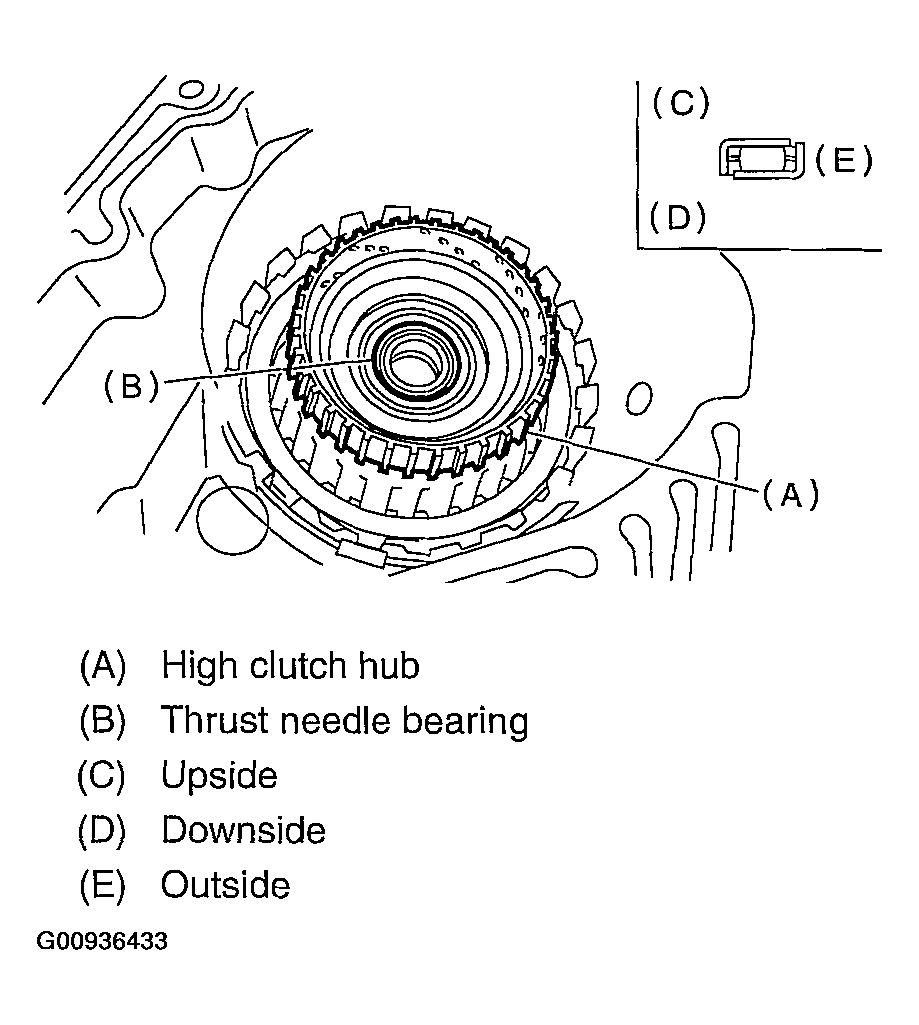 (C)

(E)

(D)

(B)

(A)

(A) High clutch hub
(B) Thrust needle bearing
(C) Upside
(D) Downside
(E) Outside

G00936433