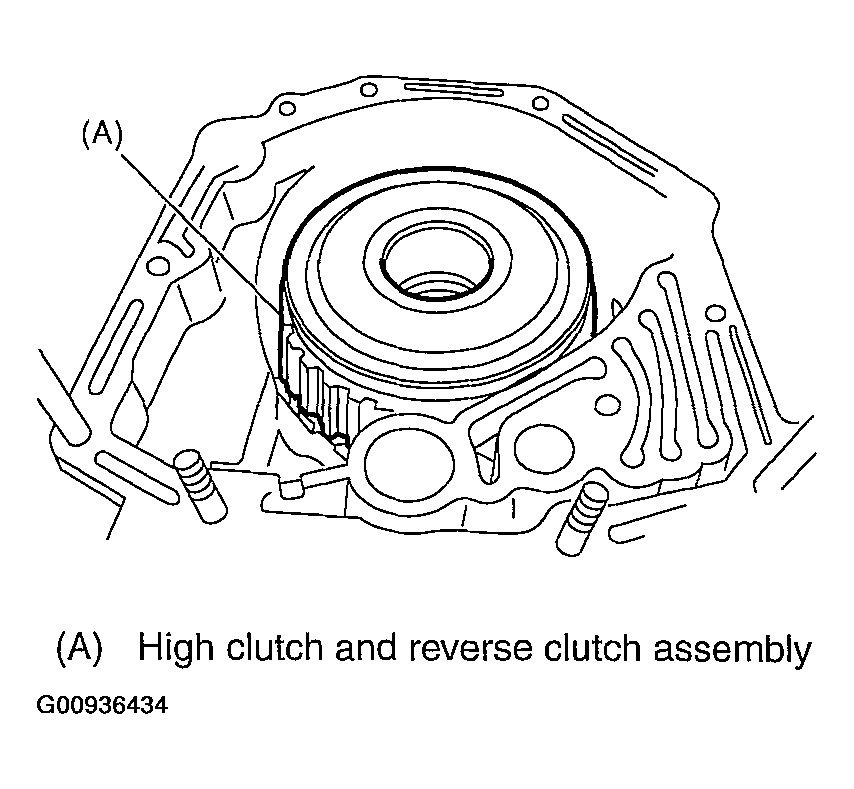 (A)

(A) High clutch and reverse clutch assembly

G00936434