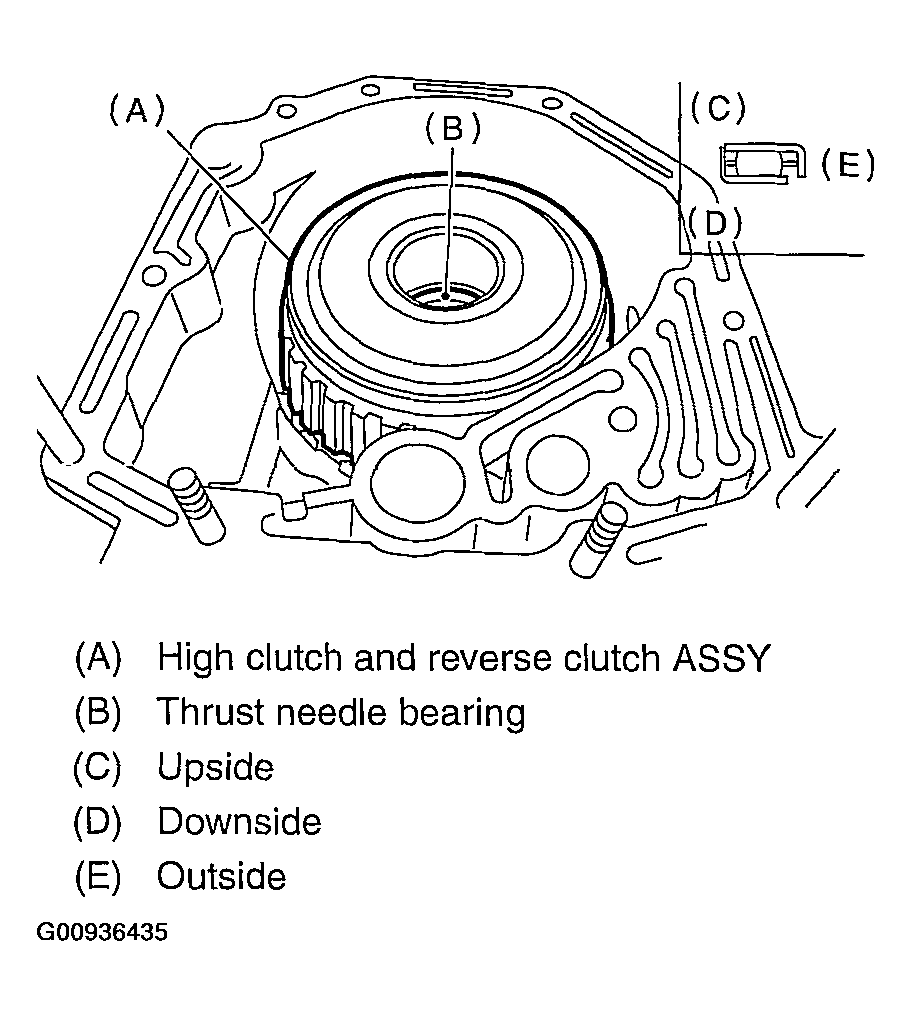 (A)
(B)
(C)
(E)
(D)

(A) High clutch and reverse clutch ASSY
(B) Thrust needle bearing
(C) Upside
(D) Downside
(E) Outside

G00936435