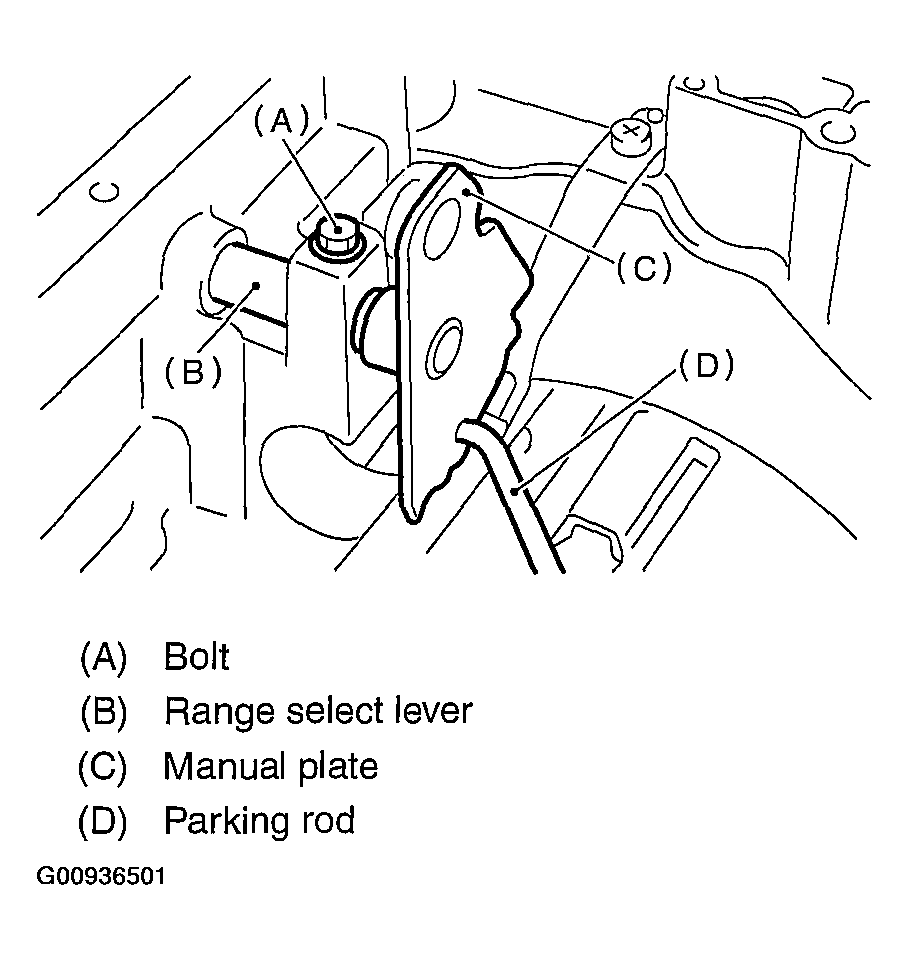 (A)
(C)
(B)
(D)

(A) Bolt
(B) Range select lever
(C) Manual plate
(D) Parking rod

G00936501