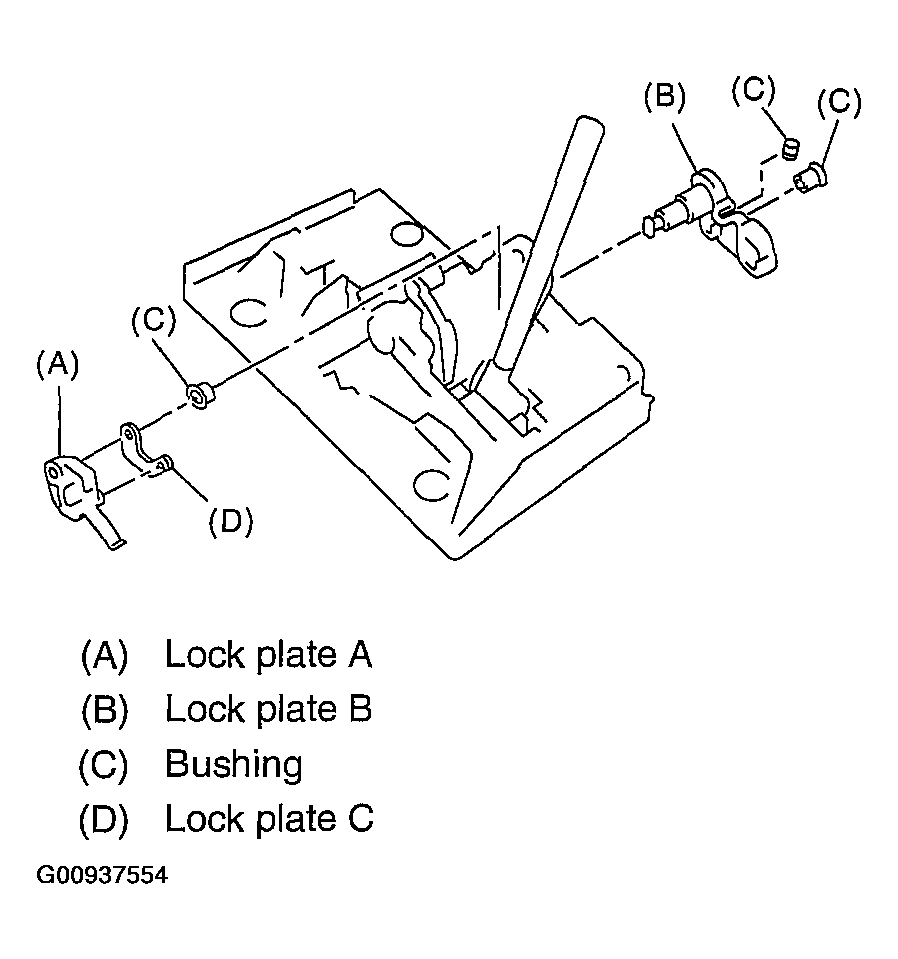 (B)
(C)
(C)
(C)
(A)
(D)

(A) Lock plate A
(B) Lock plate B
(C) Bushing
(D) Lock plate C

G00937554