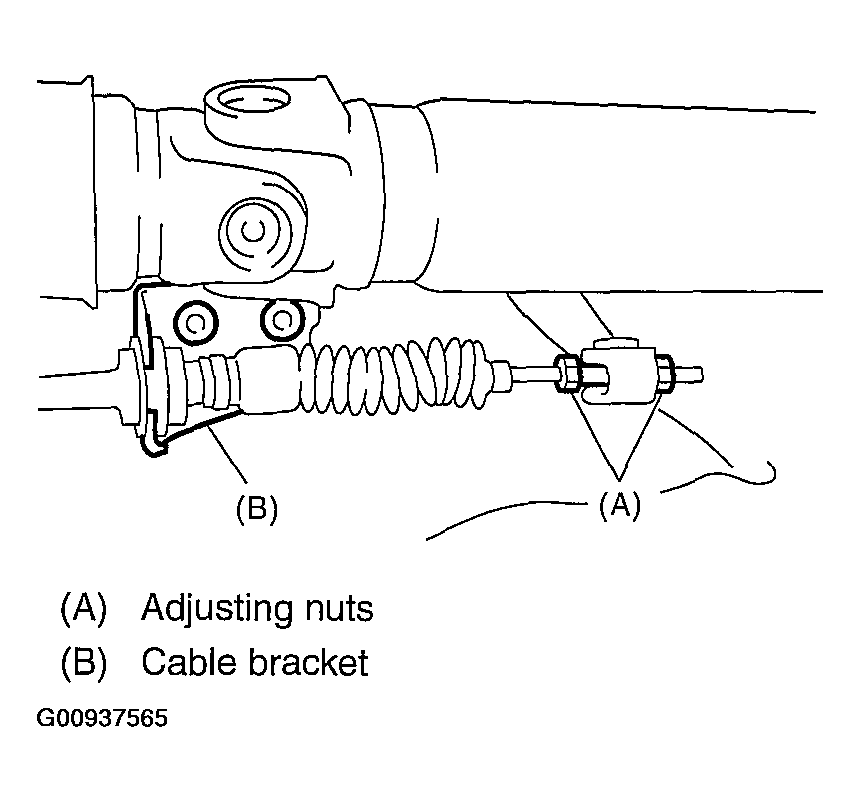 (B)

(A)

(A) Adjusting nuts

(B) Cable bracket

G00937565