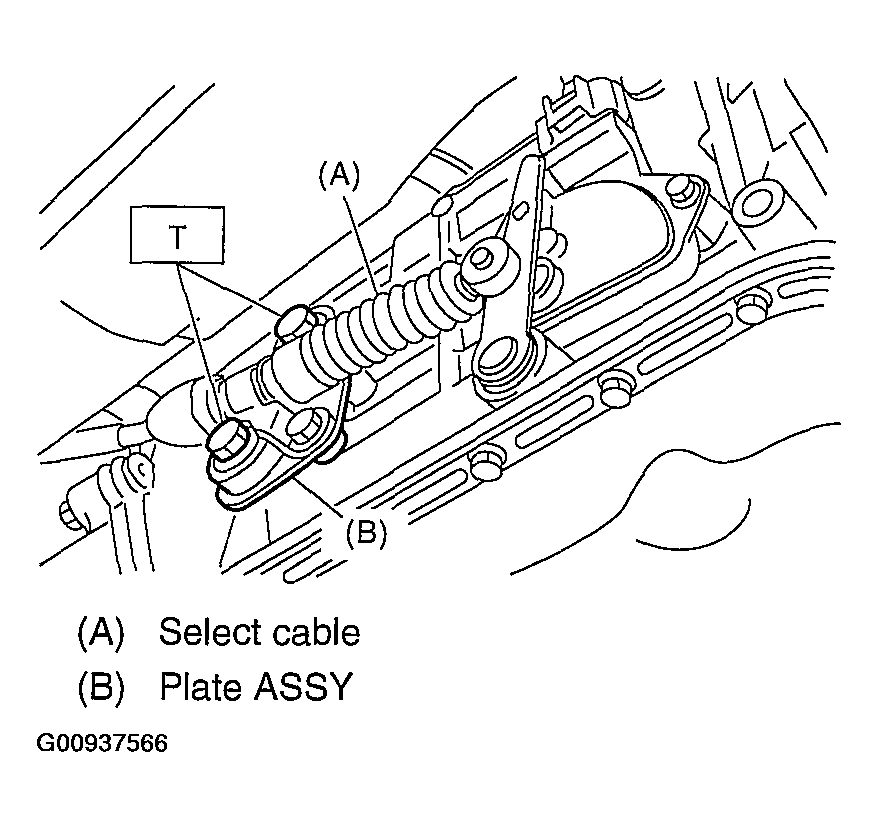 (A)

T

(B)

(A) Select cable

(B) Plate ASSY

G00937566