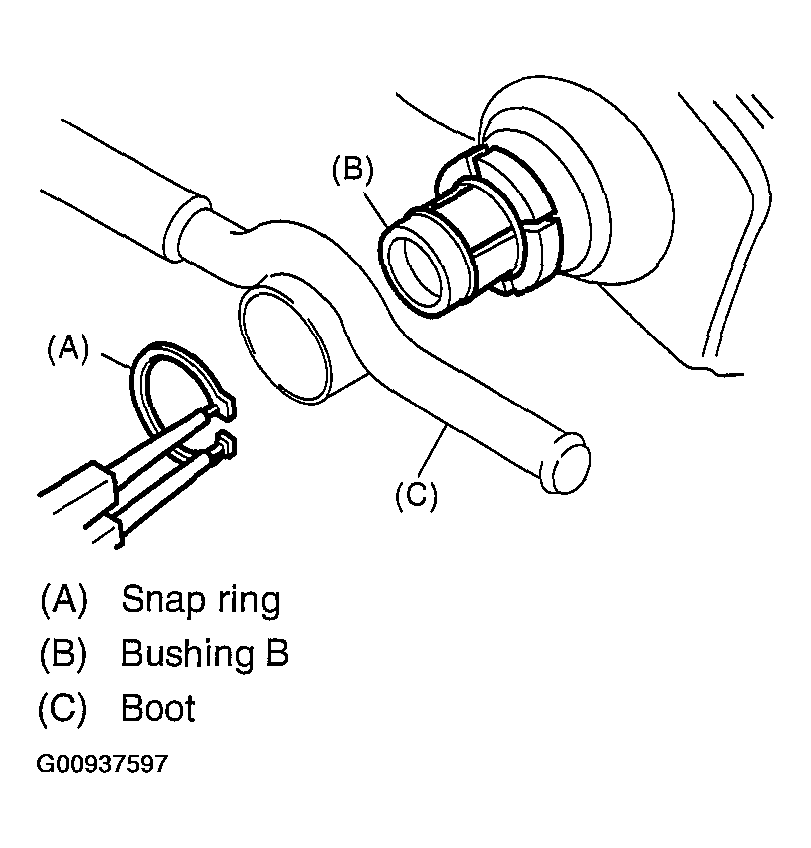 (B)

(A)

(C)

(A) Snap ring
(B) Bushing B
(C) Boot

G00937597