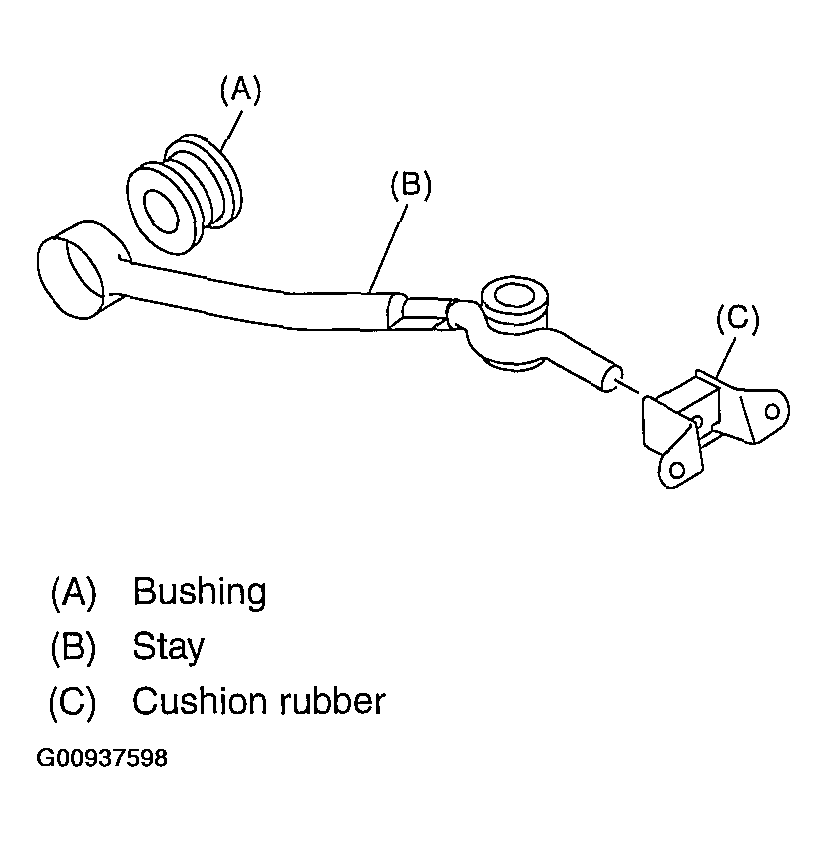 (A)

(B)

(C)

(A) Bushing
(B) Stay
(C) Cushion rubber

G00937598