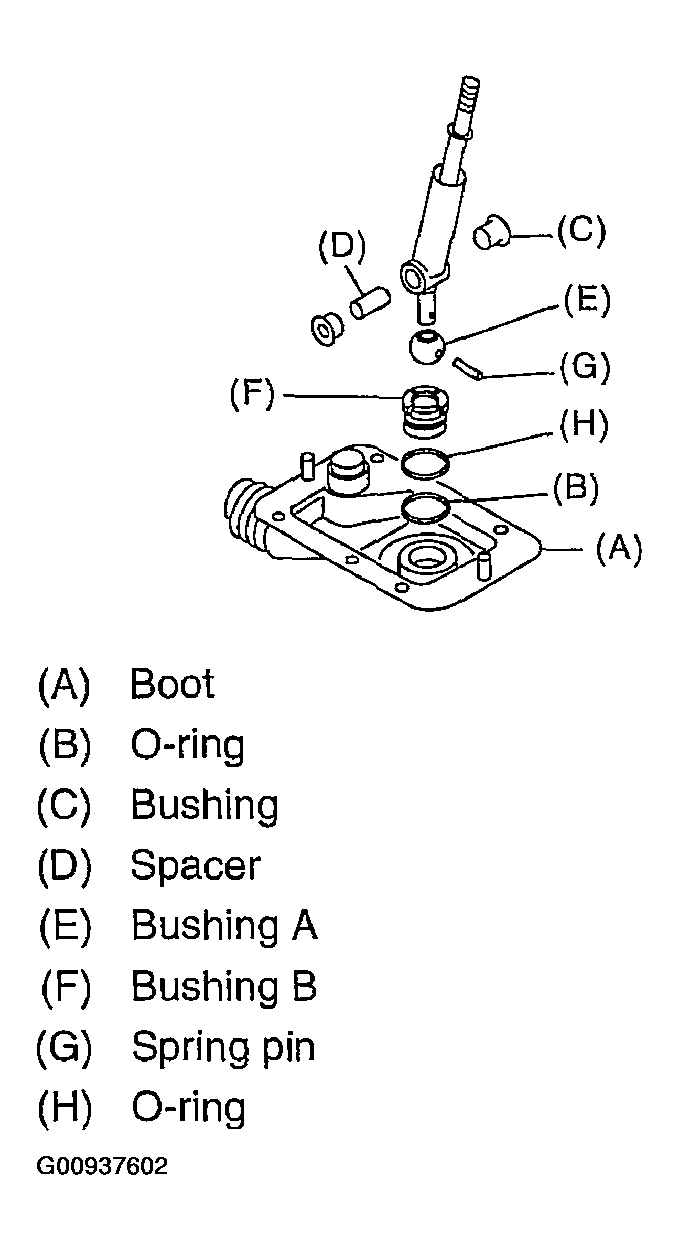 (D)
(C)
(E)
(G)
(F)
(H)
(B)
(A)

(A) Boot
(B) O-ring
(C) Bushing
(D) Spacer
(E) Bushing A
(F) Bushing B
(G) Spring pin
(H) O-ring

G00937602