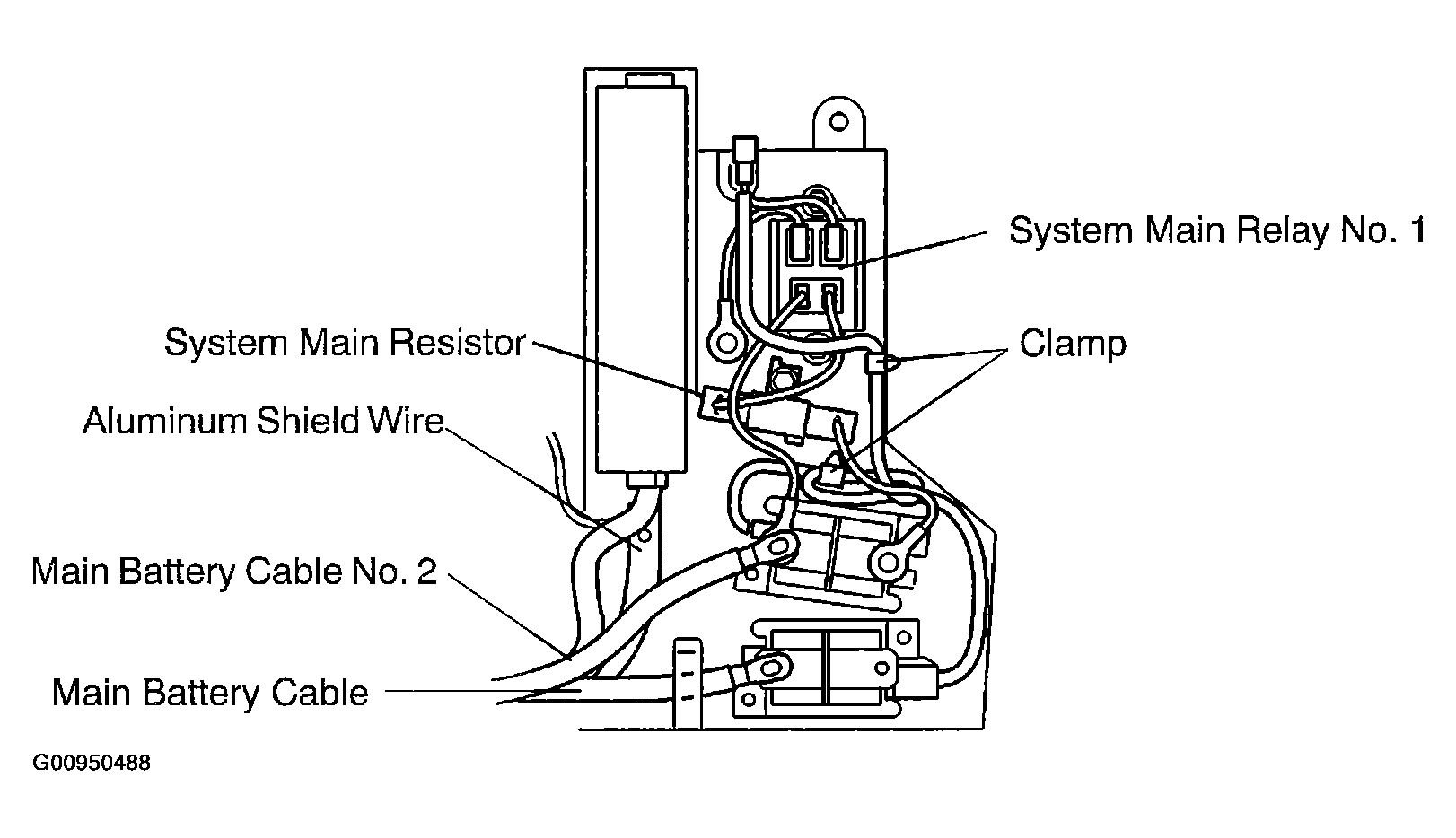 System Main Relay No. 1

System Main Resistor

Clamp

Aluminum Shield Wire

Main Battery Cable No. 2

Main Battery Cable

G00950488