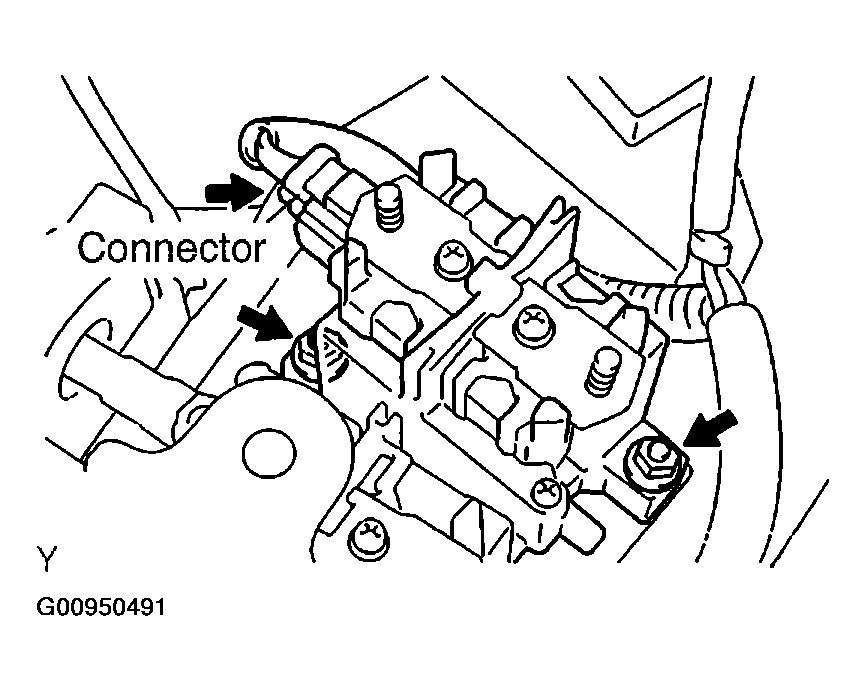 Connector

Y

G00950491