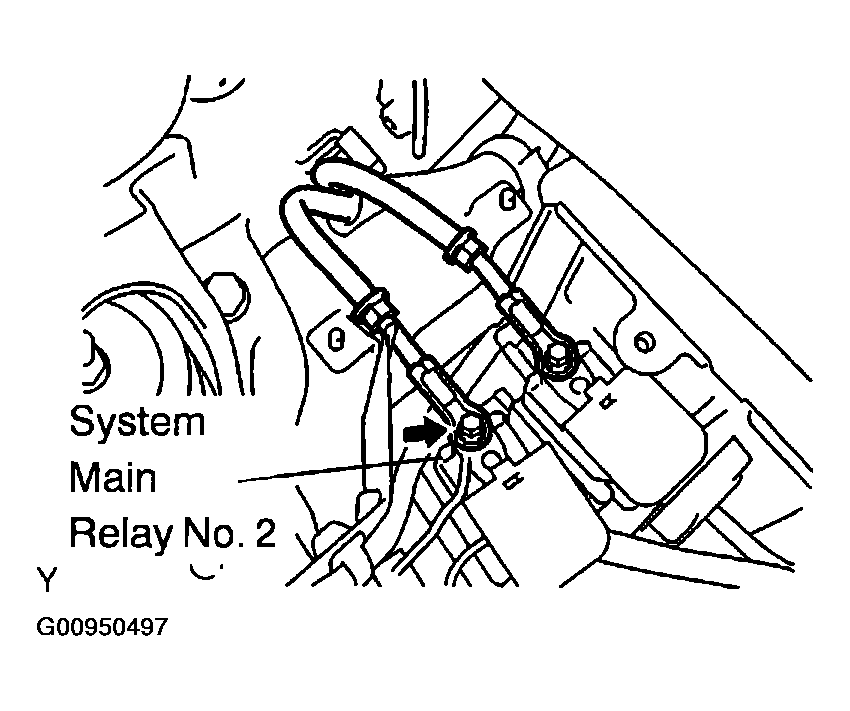 System
Main
Relay No. 2

Y

G00950497