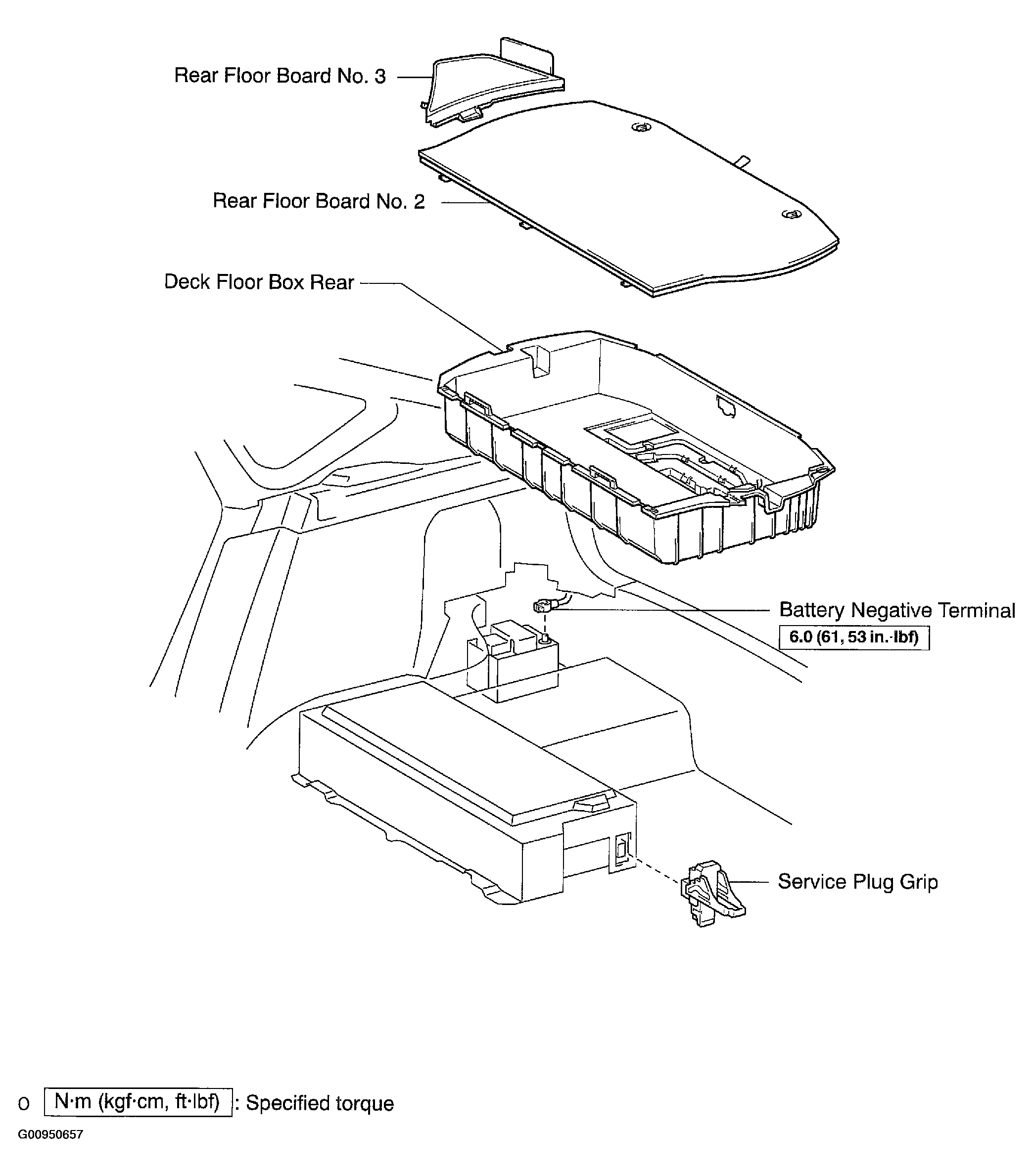 Rear Floor Board No. 3

Rear Floor Board No. 2

Deck Floor Box Rear

Battery Negative Terminal

6.0 (61, 53 in.·lbf)

Service Plug Grip

o N·m (kgf·cm, ft·lbf) : Specified torque

G00950657