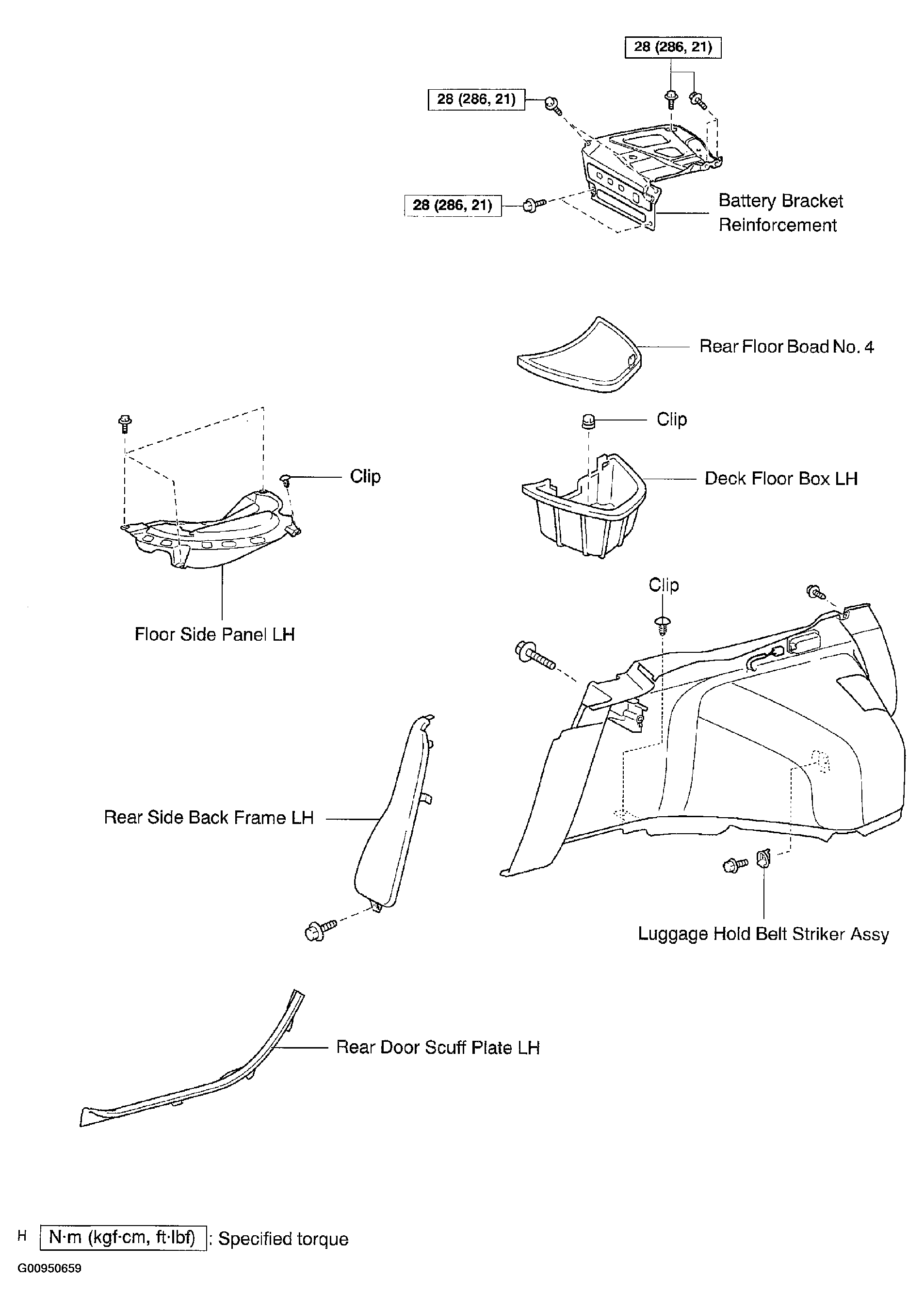 28 (286, 21)

28 (286, 21)

28 (286, 21)

Battery Bracket Reinforcement

Rear Floor Boad No. 4

Clip

Clip

Deck Floor Box LH

Floor Side Panel LH

Clip

Rear Side Back Frame LH

Luggage Hold Belt Striker Assy

Rear Door Scuff Plate LH

H N·m (kgf·cm, ft·lbf) : Specified torque

G00950659