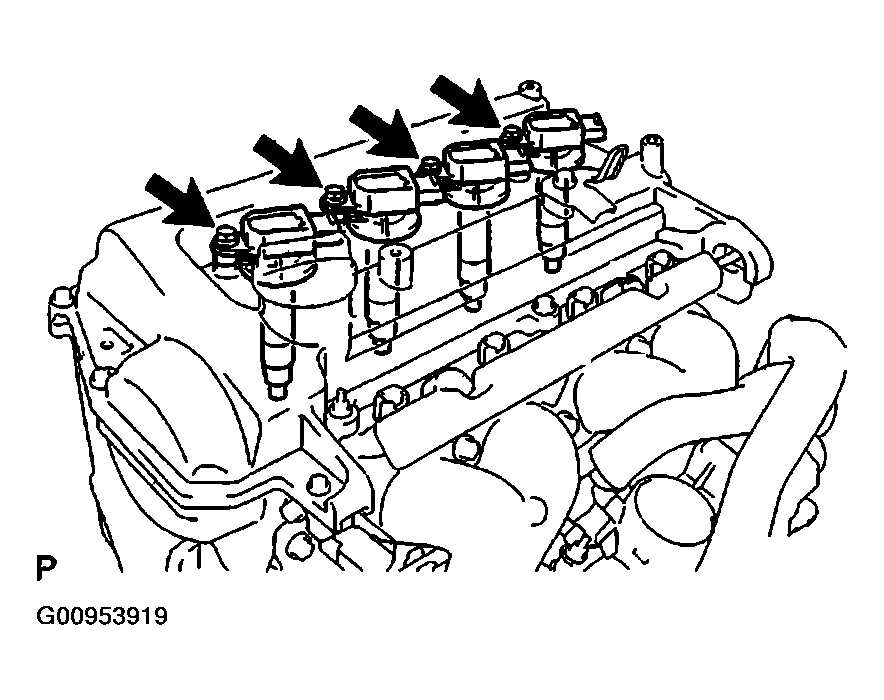 P

G00953919