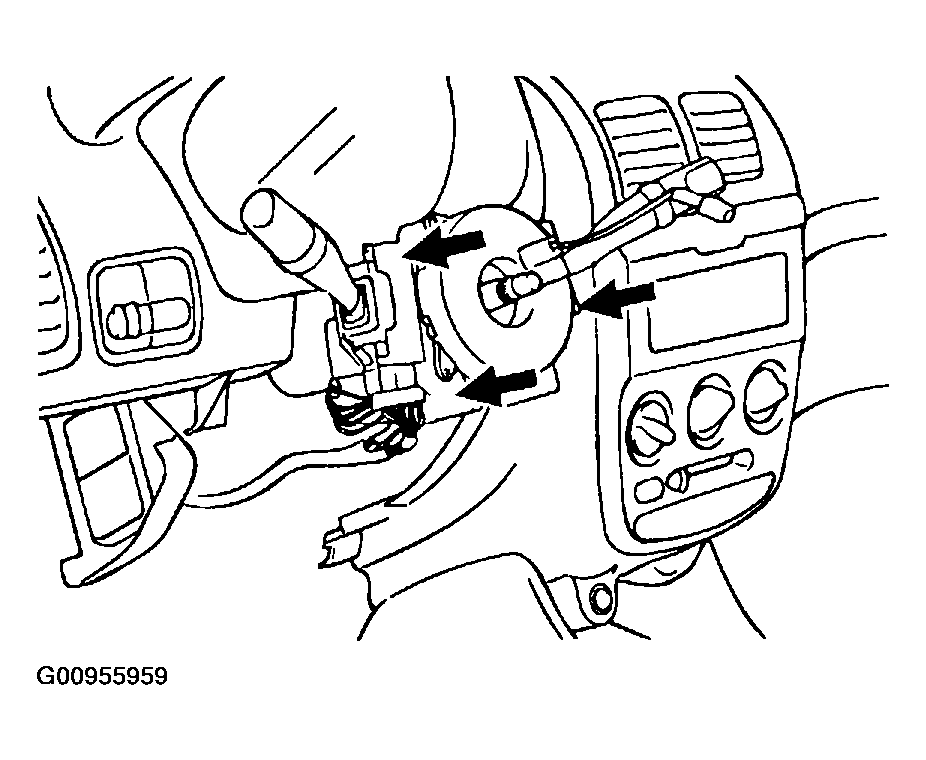 G00955959