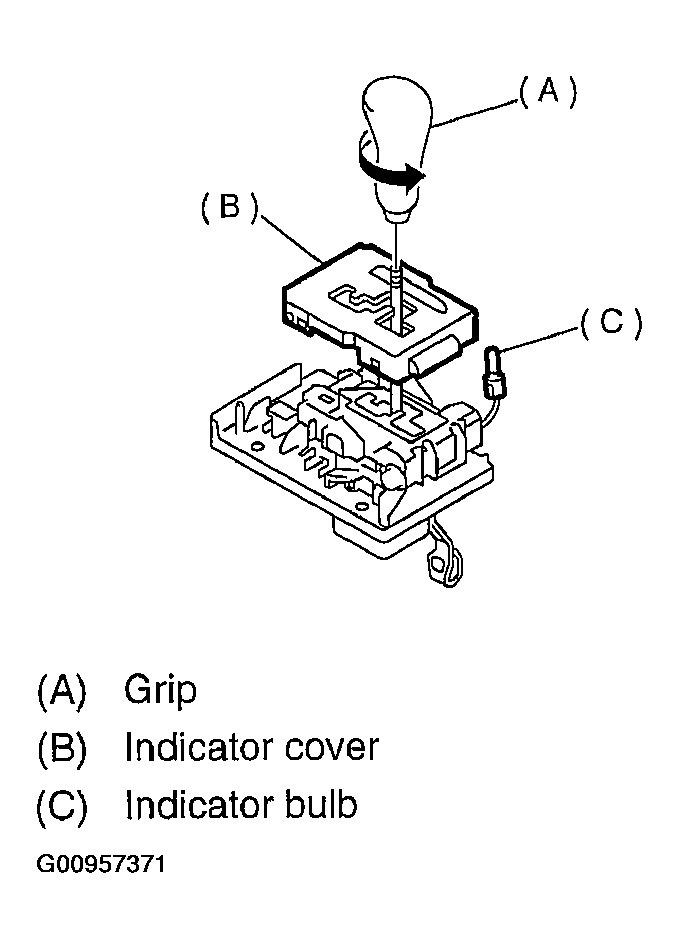 (A)

(B)

(C)

(A) Grip

(B) Indicator cover

(C) Indicator bulb

G00957371