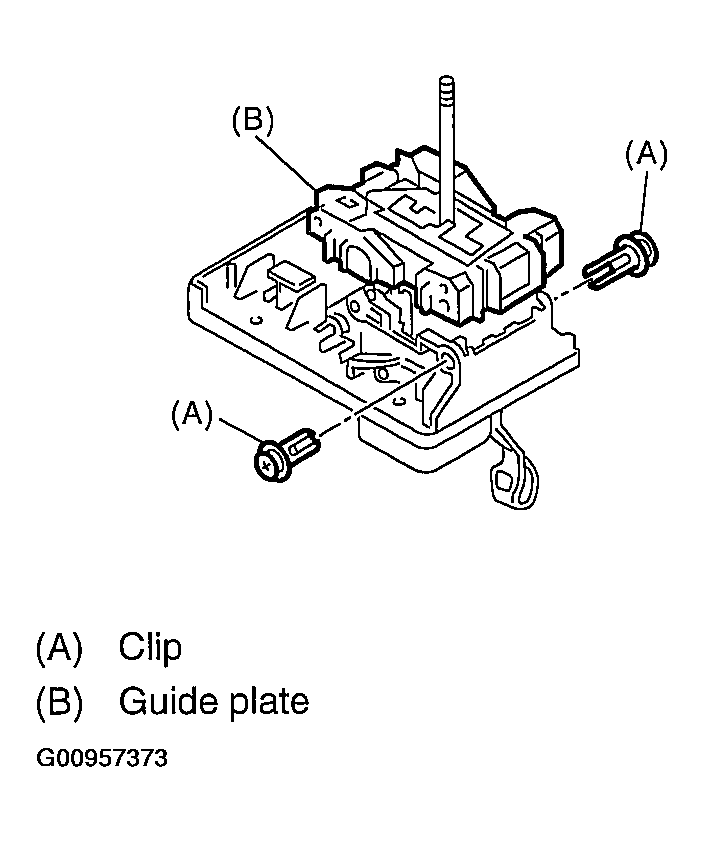 (B)

(A)

(A)

(A) Clip
(B) Guide plate

G00957373