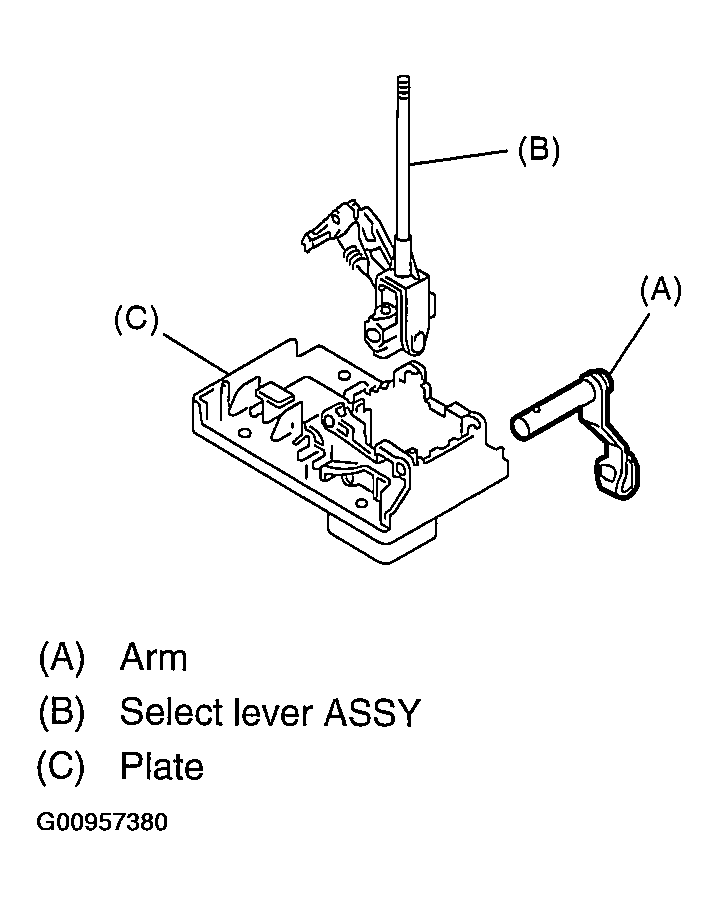 (B)

(A)

(C)

(A) Arm
(B) Select lever ASSY
(C) Plate

G00957380