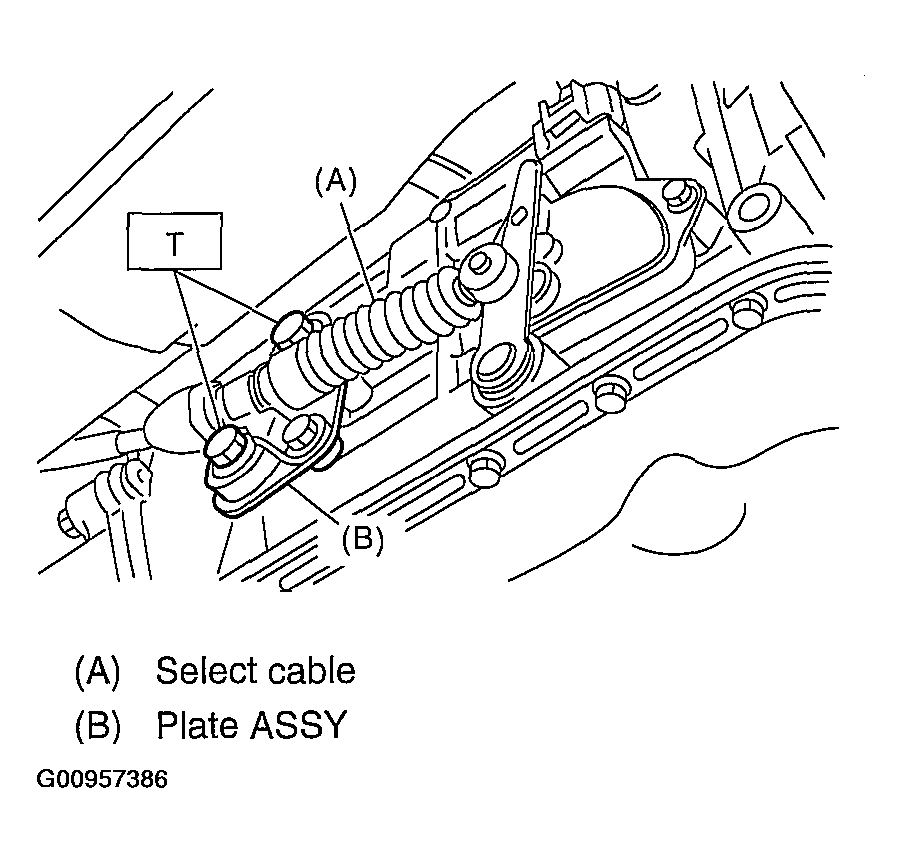 (A)

T

(B)

(A) Select cable

(B) Plate ASSY

G00957386