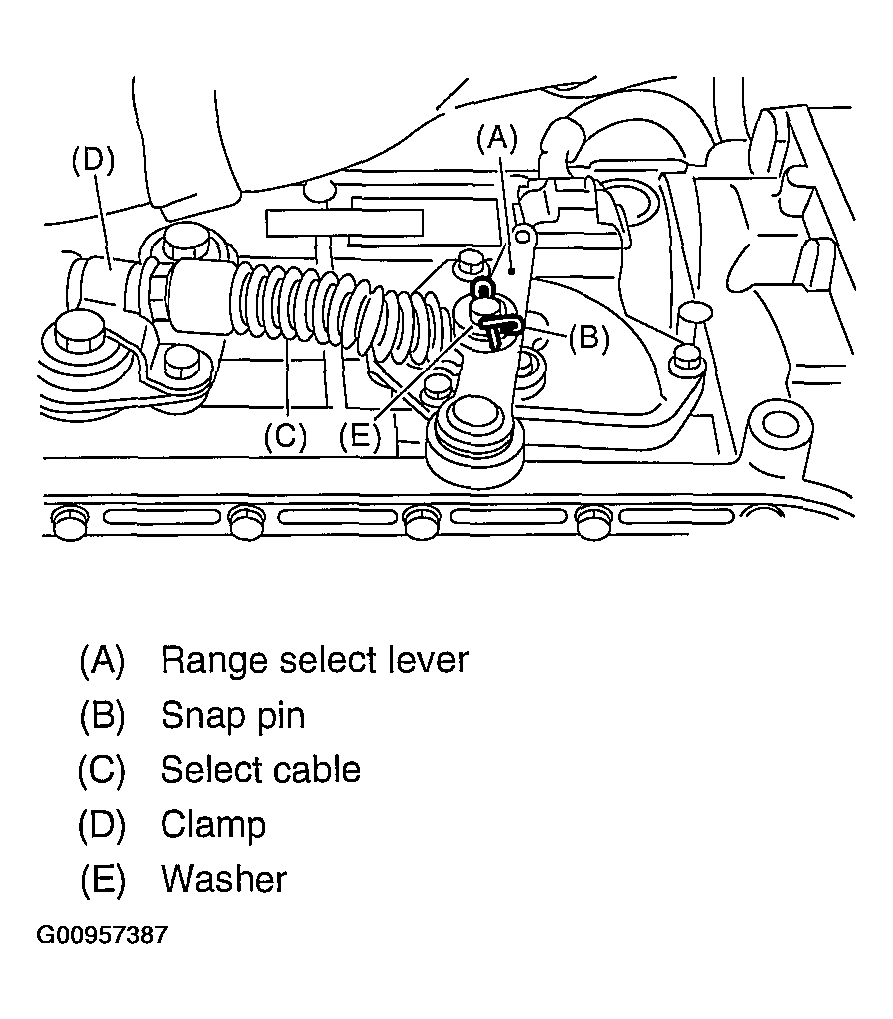 (D)
(A)
(B)
(C)
(E)

(A) Range select lever
(B) Snap pin
(C) Select cable
(D) Clamp
(E) Washer

G00957387