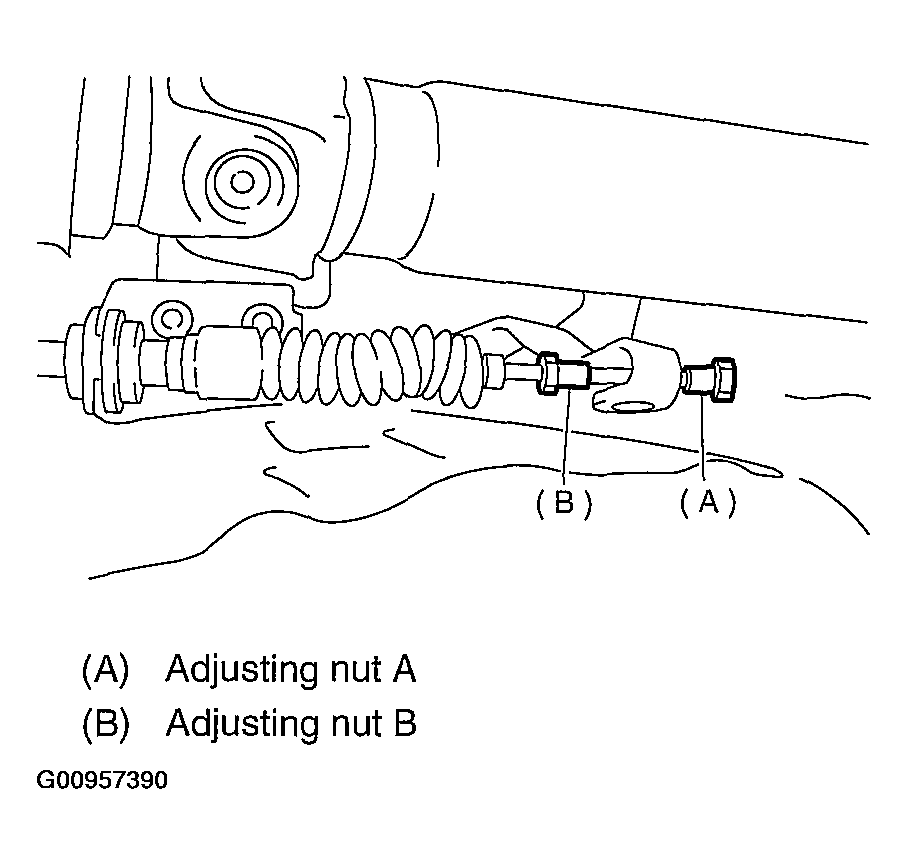 (B) (A)

(A) Adjusting nut A
(B) Adjusting nut B

G00957390