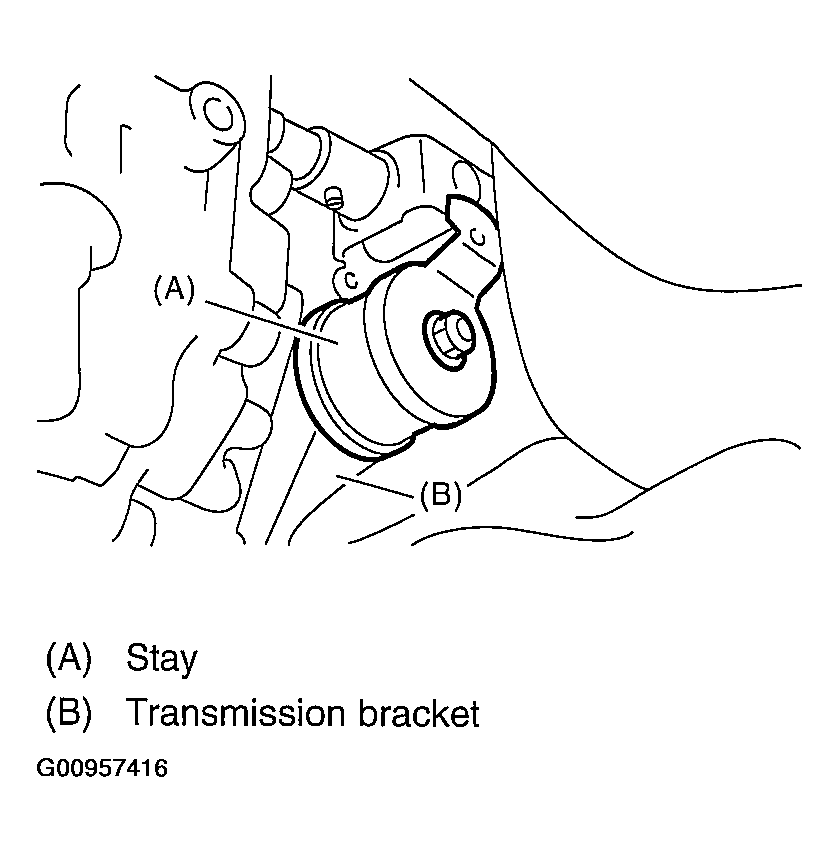 (A)

(B)

(A) Stay

(B) Transmission bracket

G00957416