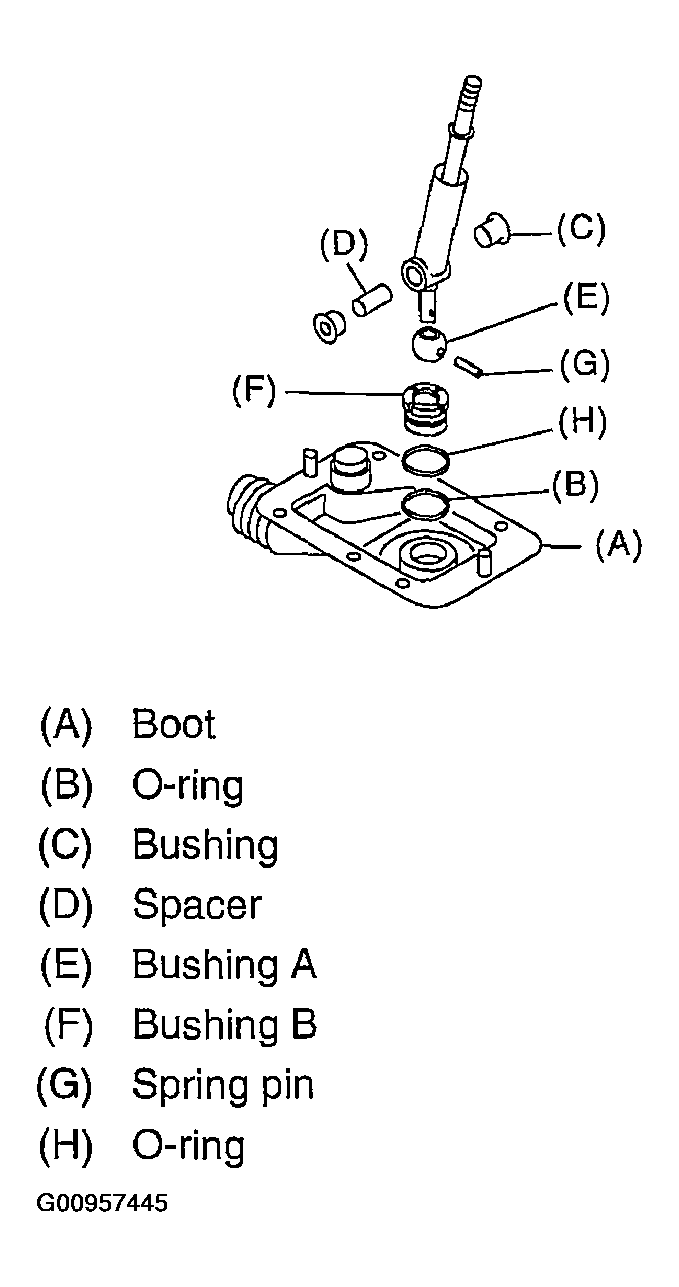 (C)
(D)
(E)
(G)
(F)
(H)
(B)
(A)

(A) Boot
(B) O-ring
(C) Bushing
(D) Spacer
(E) Bushing A
(F) Bushing B
(G) Spring pin
(H) O-ring

G00957445