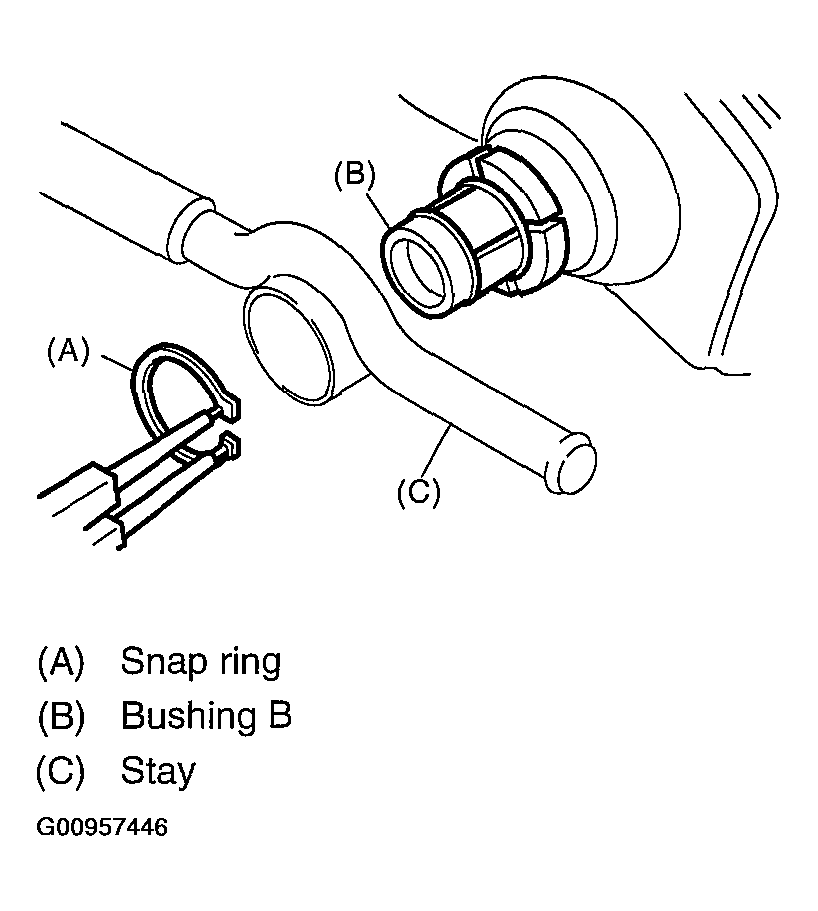 (B)

(A)

(C)

(A) Snap ring
(B) Bushing B
(C) Stay

G00957446