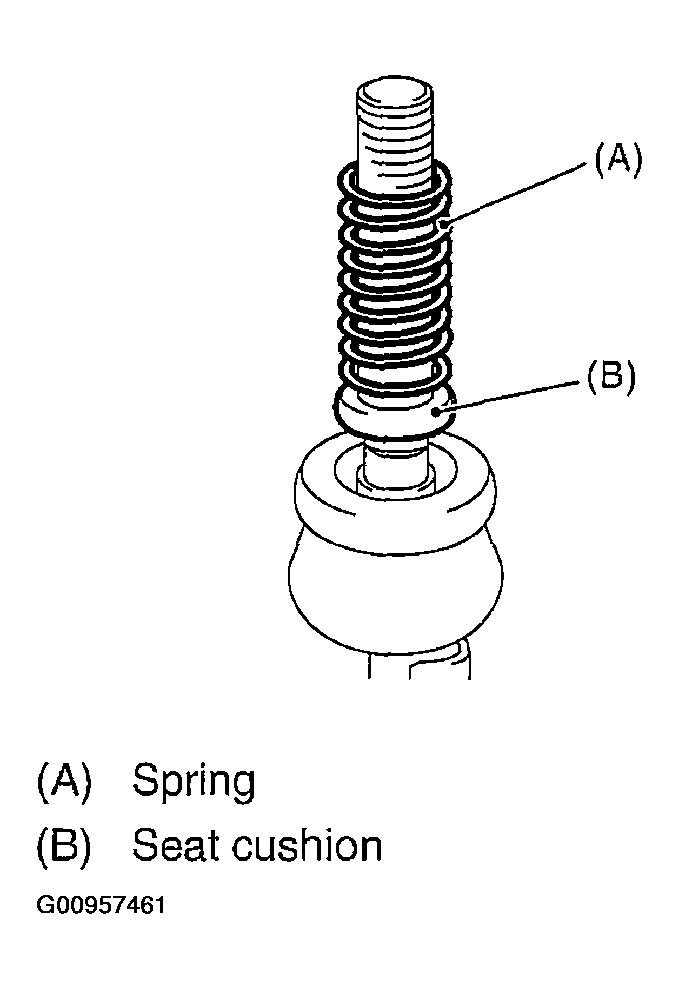 (A)

(B)

(A) Spring

(B) Seat cushion

G00957461