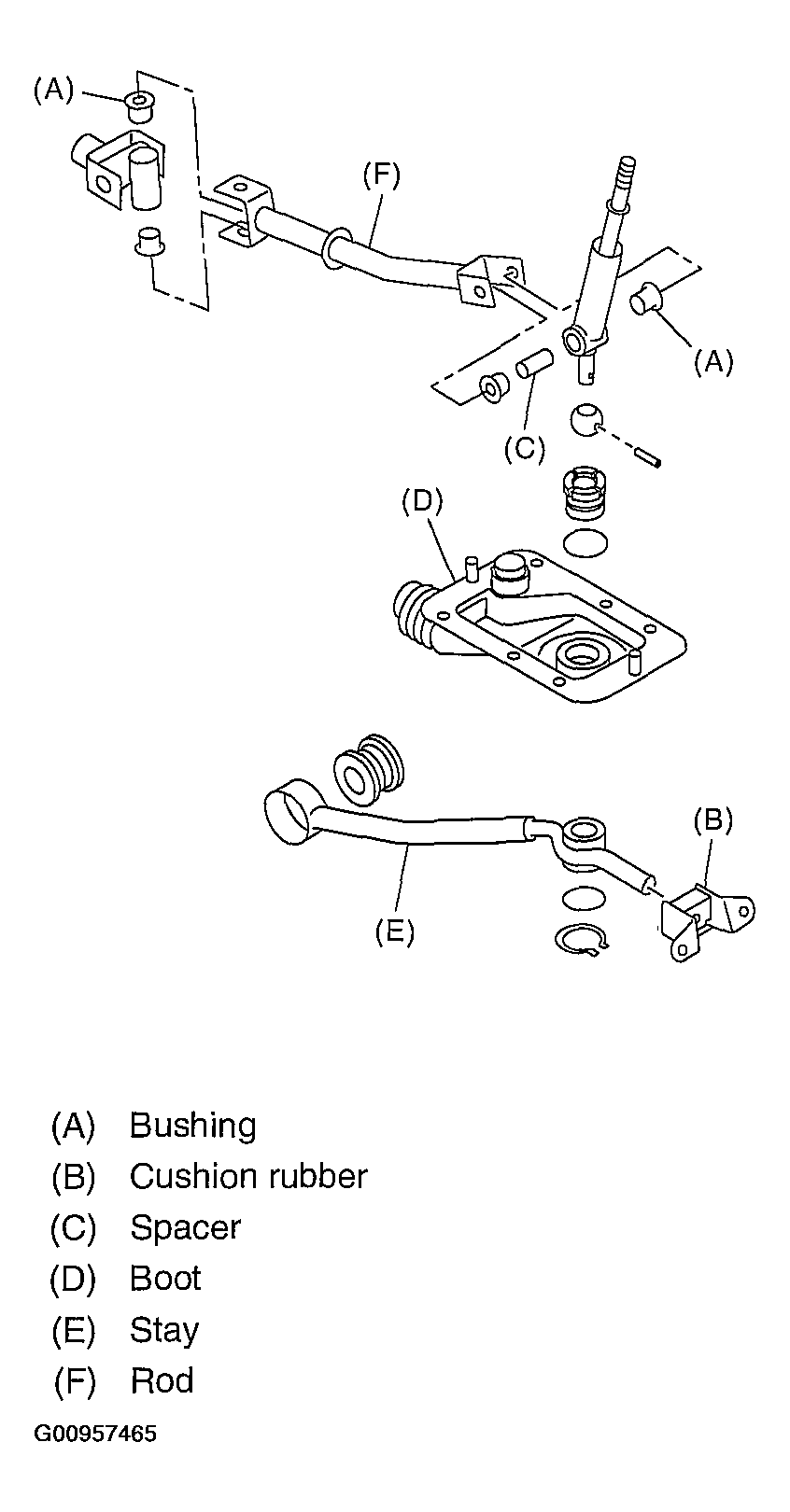 (A)
(F)
(A)
(C)
(D)
(B)
(E)

(A) Bushing
(B) Cushion rubber
(C) Spacer
(D) Boot
(E) Stay
(F) Rod

G00957465