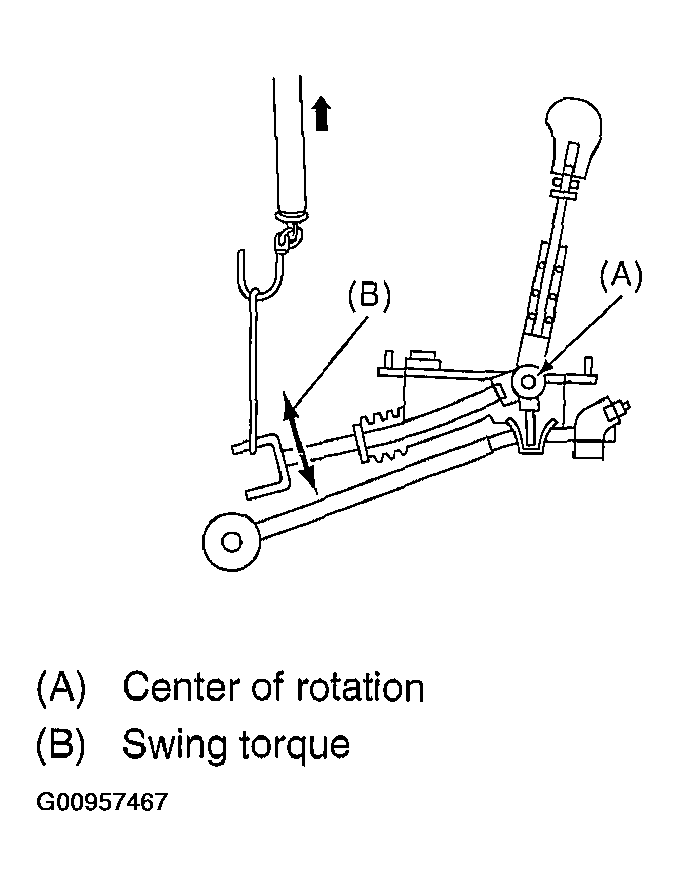 (B)

(A)

(A) Center of rotation
(B) Swing torque

G00957467