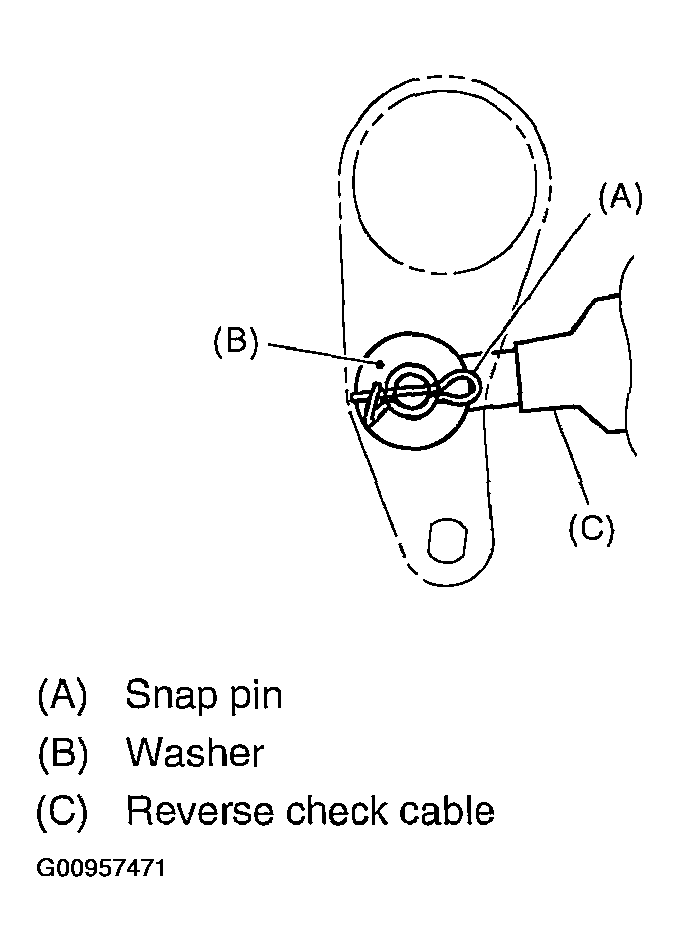 (A)
(B)
(C)

(A) Snap pin
(B) Washer
(C) Reverse check cable

G00957471