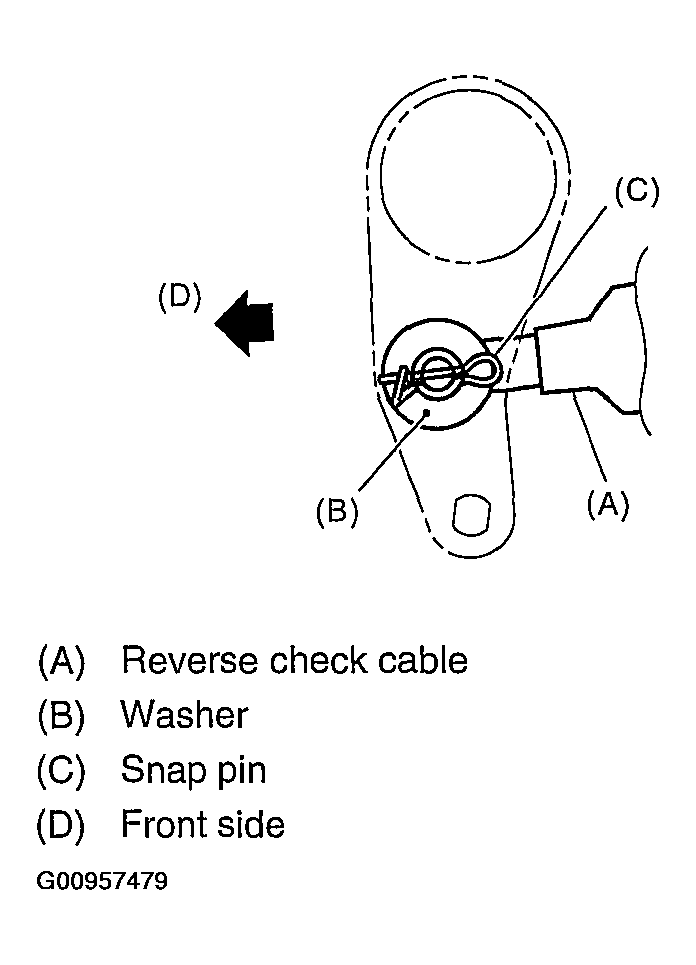 (C)

(D)

(B)

(A)

(A) Reverse check cable
(B) Washer
(C) Snap pin
(D) Front side

G00957479