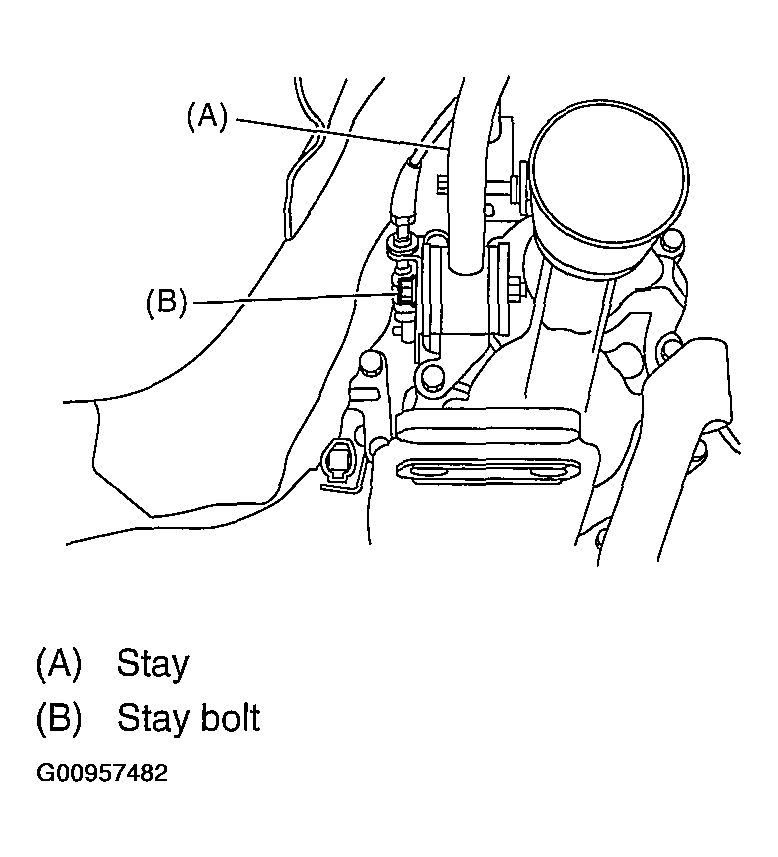 (A)

(B)

(A) Stay
(B) Stay bolt

G00957482