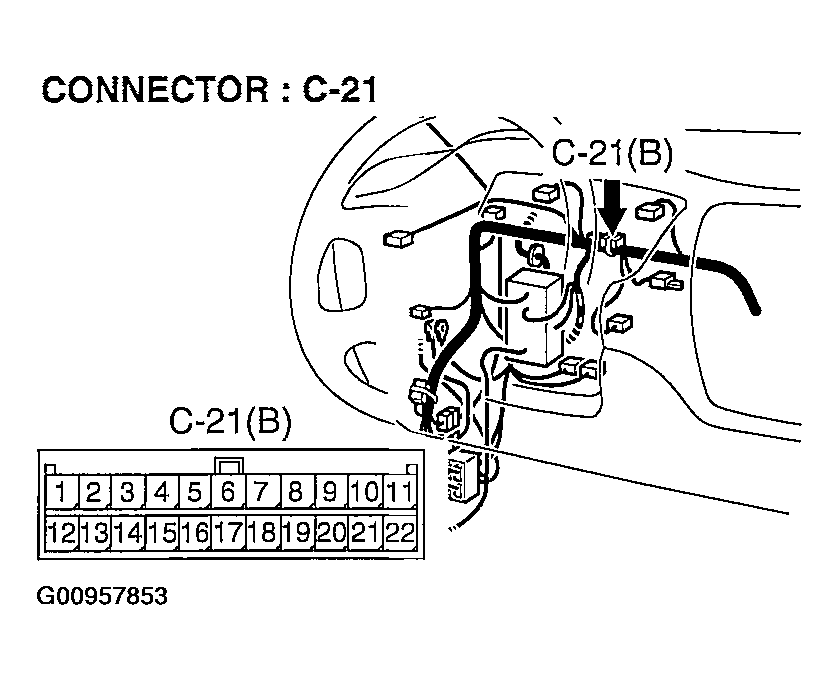 CONNECTOR : C-21

C-21(B)

C-21(B)

| 1 | 2 | 3 | 4 | 5 | 6 | 7 | 8 | 9 | 10 | 11 |
|---|---|---|---|---|---|---|---|---|---|---|
| 12 | 13 | 14 | 15 | 16 | 17 | 18 | 19 | 20 | 21 | 22 |

G00957853