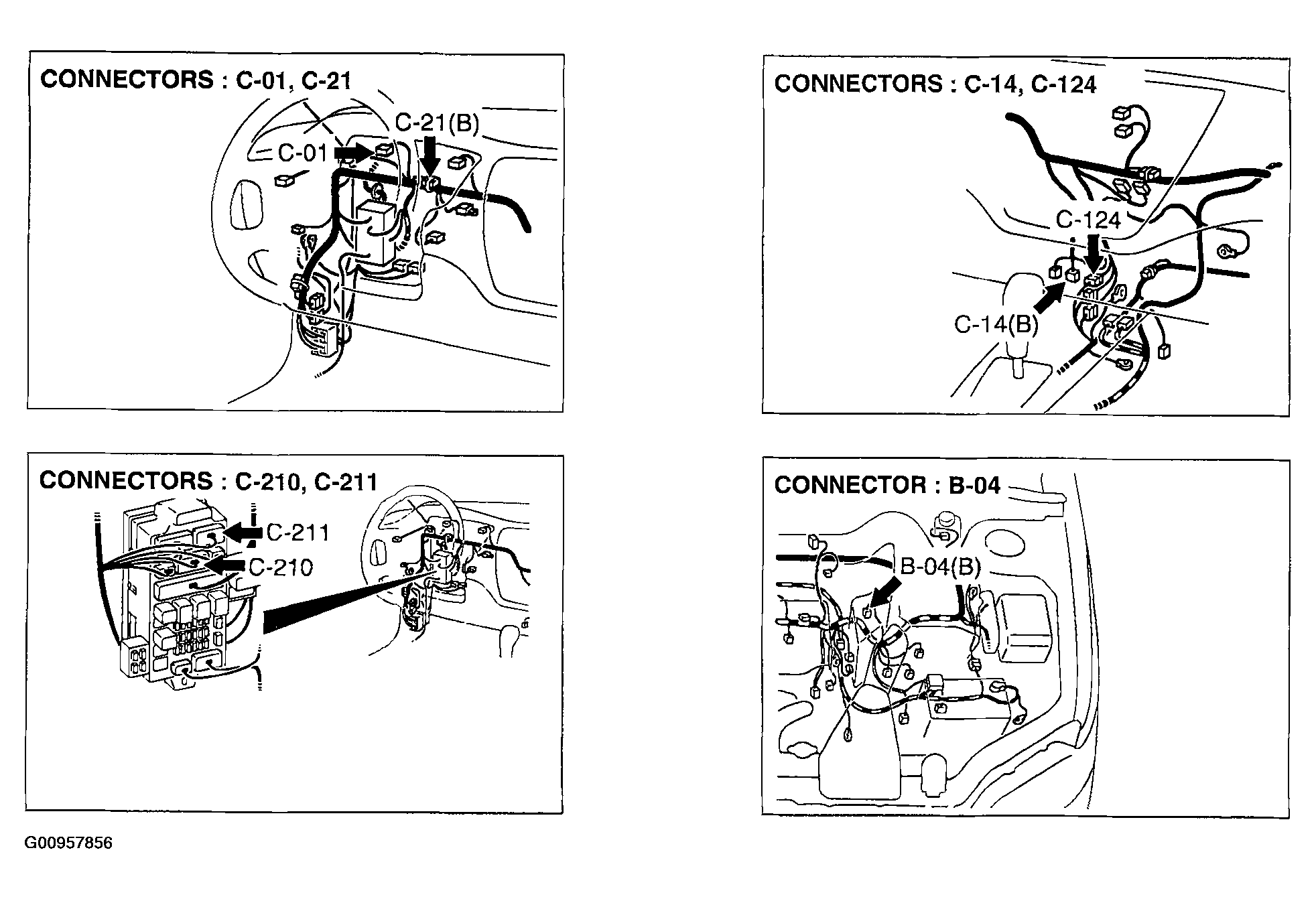 CONNECTORS : C-01, C-21

C-01

C-21(B)

CONNECTORS : C-14, C-124

C-124

C-14(B)

CONNECTORS : C-210, C-211

C-211

C-210

CONNECTOR : B-04

B-04(B)

G00957856