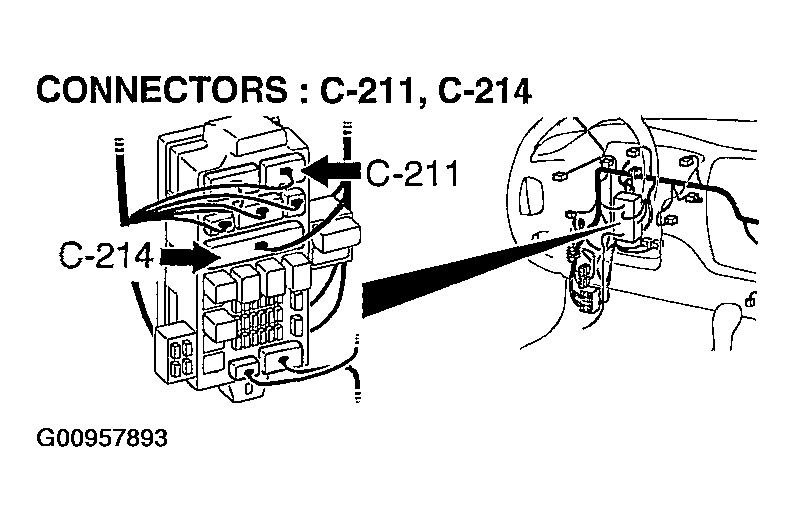 CONNECTORS : C-211, C-214

C-211

C-214

G00957893