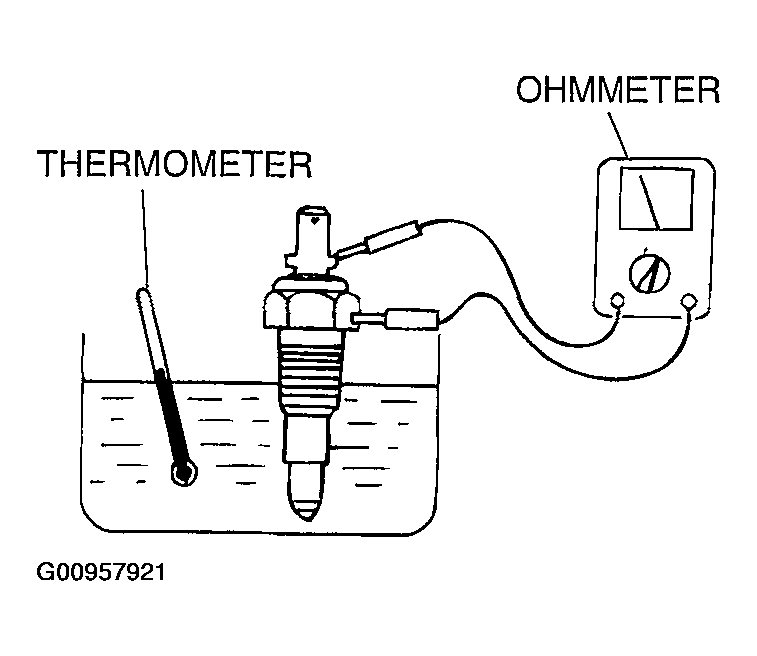 OHMMETER
THERMOMETER
G00957921