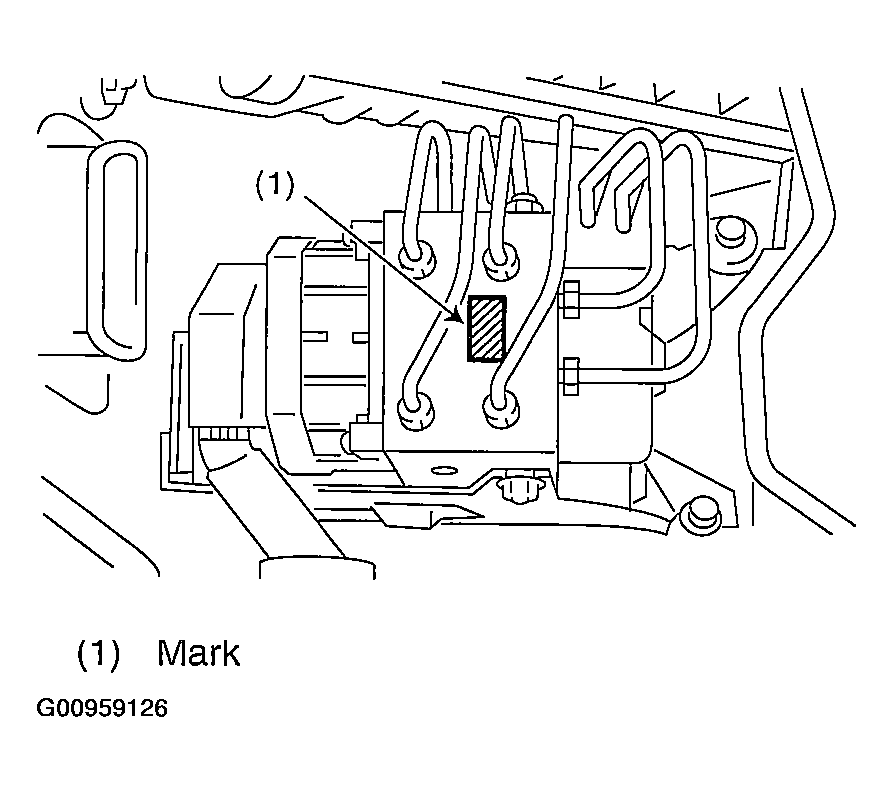 (1)

(1) Mark

G00959126