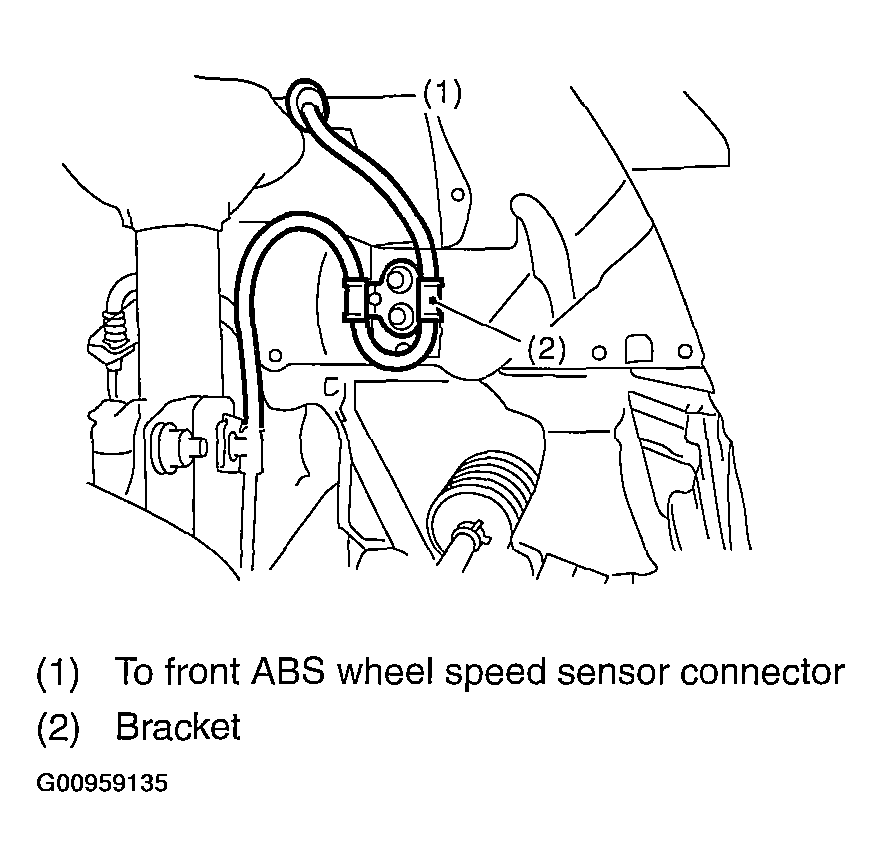 (1)

(2)

(1) To front ABS wheel speed sensor connector
(2) Bracket

G00959135