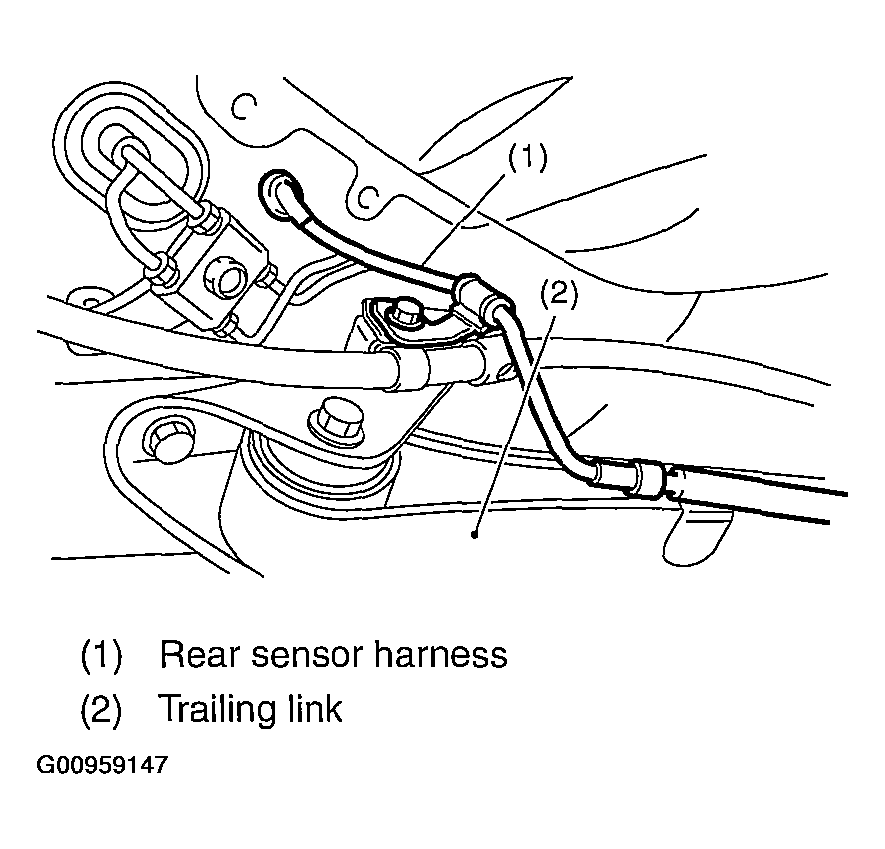 (1)

(2)

(1) Rear sensor harness

(2) Trailing link

G00959147